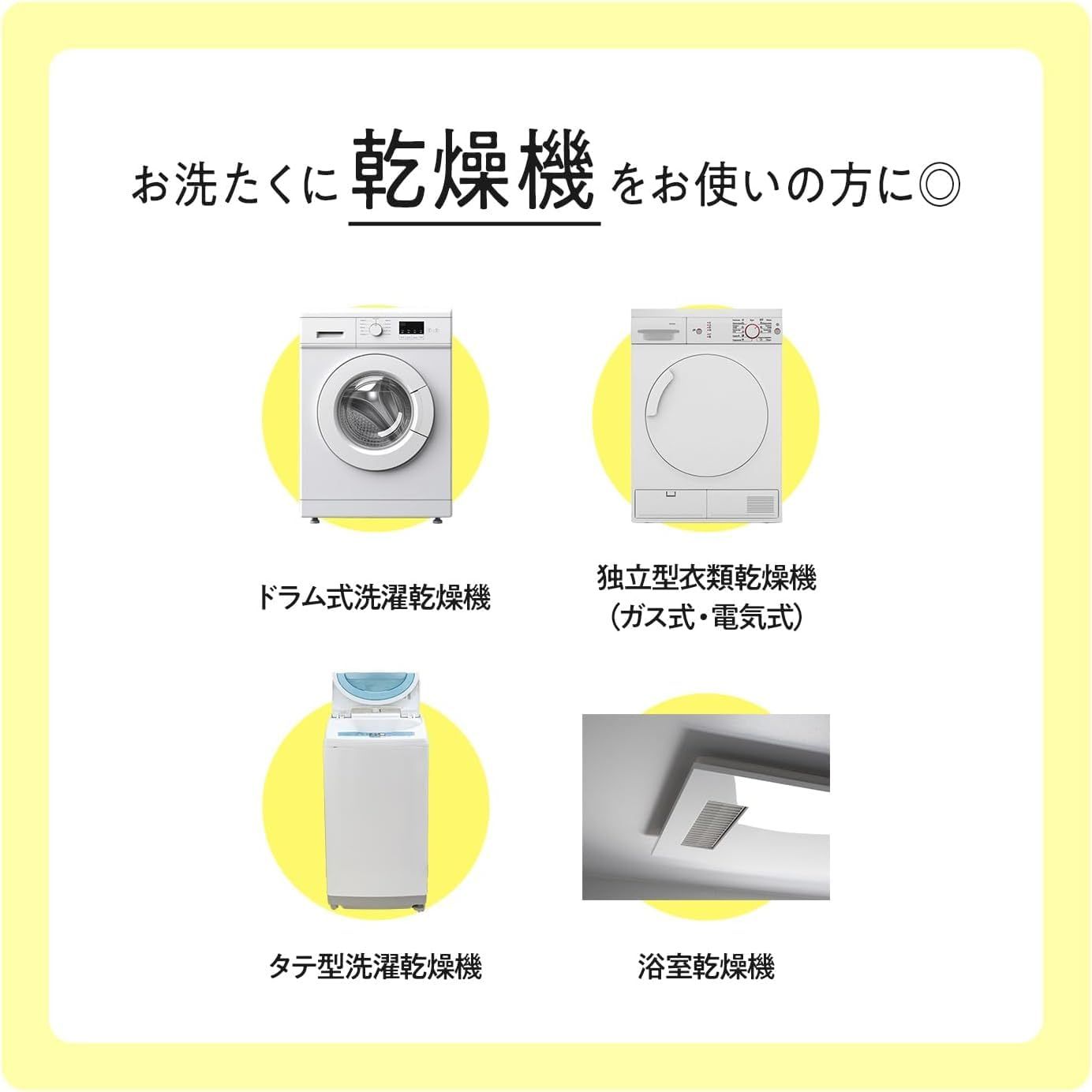 お洗たくに乾燥機をお使いの方に◎

ドラム式洗濯乾燥機

独立型衣類乾燥機
(ガス式・電気式)

タテ型洗濯乾燥機

浴室乾燥機