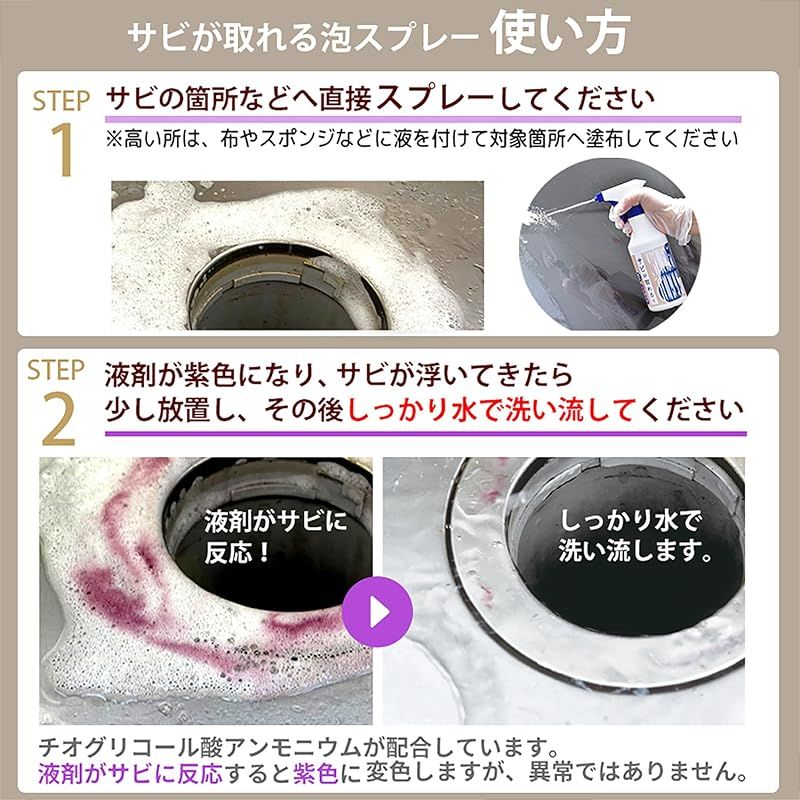 サビが取れる泡スプレー 使い方

STEP 1
サビの箇所などへ直接スプレーしてください
※高い所は、布やスポンジなどに液を付けて対象箇所へ塗布してください

STEP 2
液剤が紫色になり、サビが浮いてきたら
少し放置し、その後しっかり水で洗い流してください

液剤がサビに反応！

しっかり水で洗い流します。

チオグリコール酸アンモニウムが配合しています。
液剤がサビに反応すると紫色に変色しますが、異常ではありません。