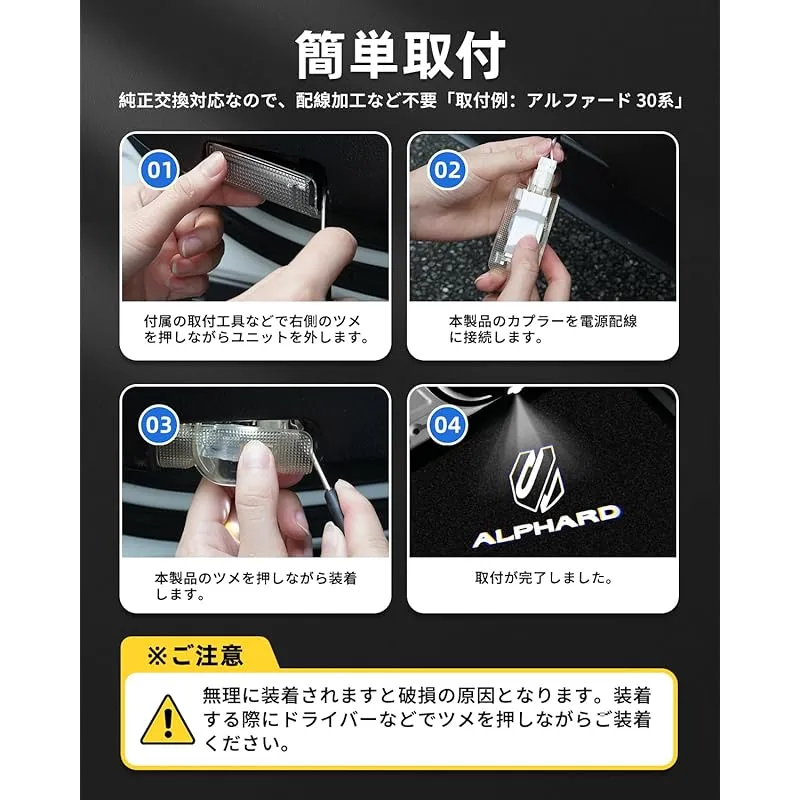 簡単取付

純正交換対応なので、配線加工など不要「取付例：アルファード 30系」

01

付属の取付工具などで右側のツメを押しながらユニットを外します。

02

本製品のカプラーを電源配線に接続します。

03

本製品のツメを押しながら装着します。

04

ALPHARD

取付が完了しました。

※ご注意

無理に装着されますと破損の原因となります。装着する際にドライバーなどでツメを押しながらご装着ください。