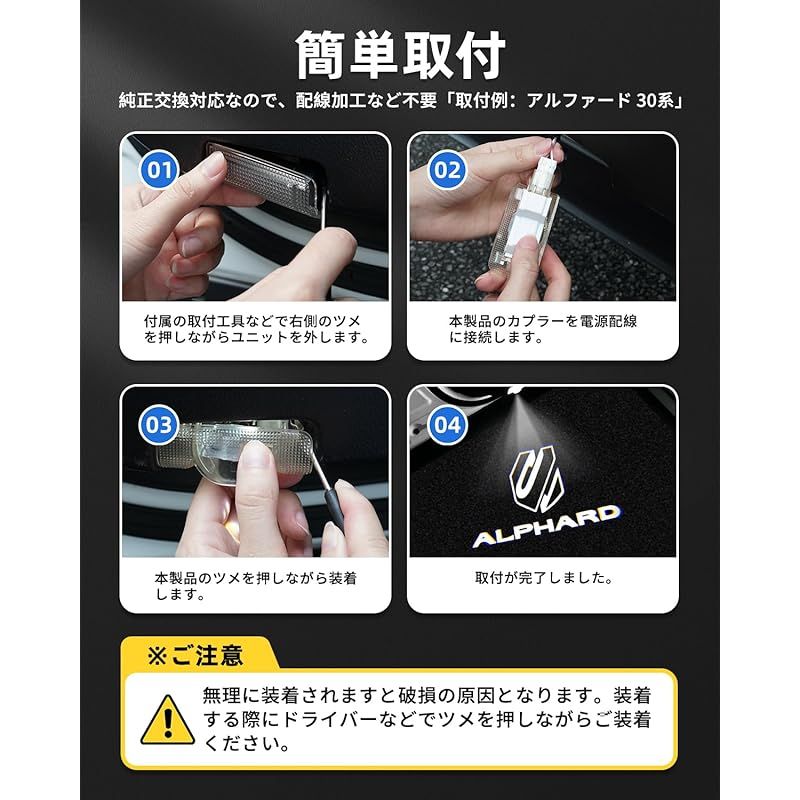 簡単取付

純正交換対応なので、配線加工など不要「取付例：アルファード 30系」

01

付属の取付工具などで右側のツメを押しながらユニットを外します。

02

本製品のカプラーを電源配線に接続します。

03

本製品のツメを押しながら装着します。

04

ALPHARD

取付が完了しました。

※ご注意

無理に装着されますと破損の原因となります。装着する際にドライバーなどでツメを押しながらご装着ください。