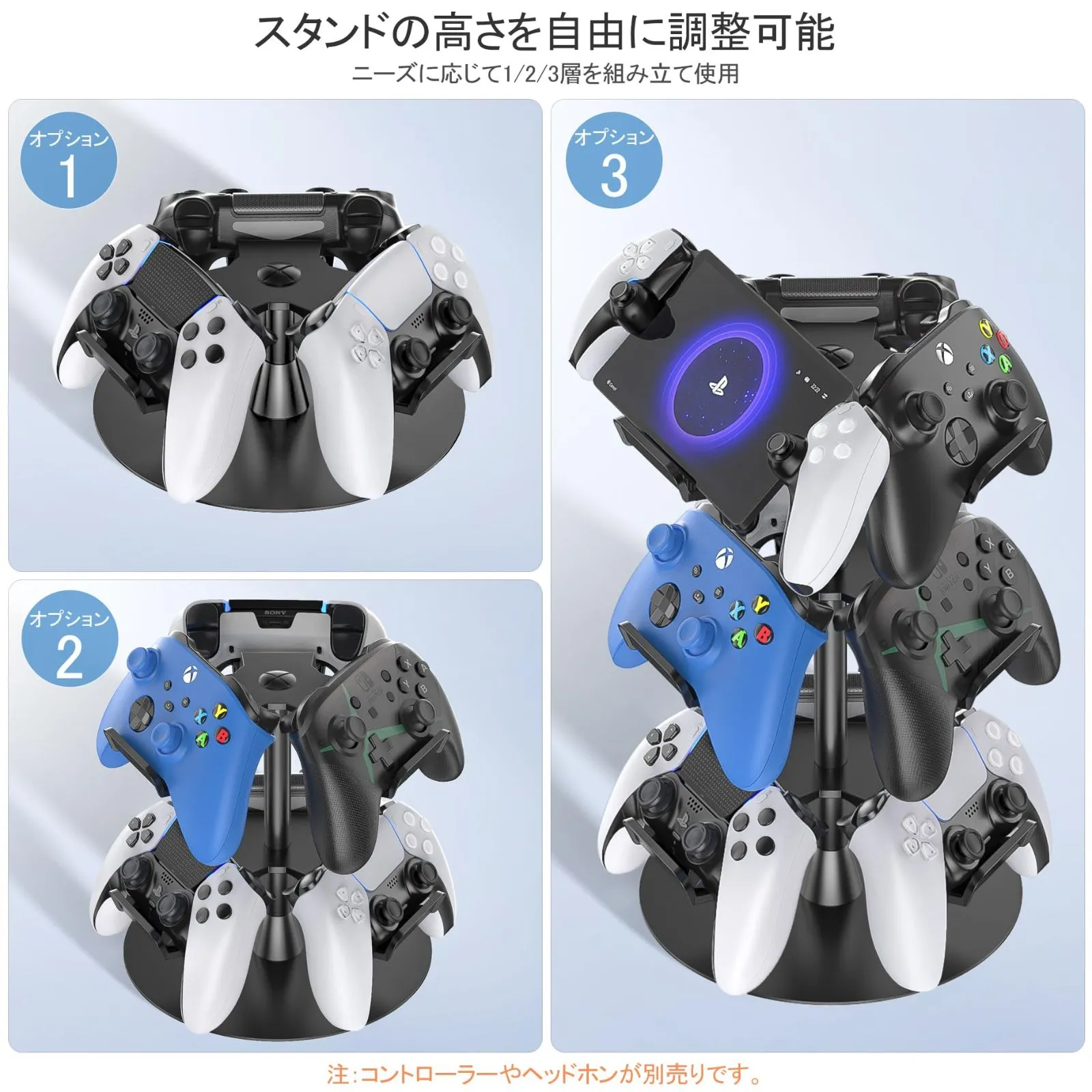 スタンドの高さを自由に調整可能

ニーズに応じて1/2/3層を組み立て使用

オプション
1

オプション
3

オプション
2

SONY

注:コントローラーやヘッドホンが別売りです。