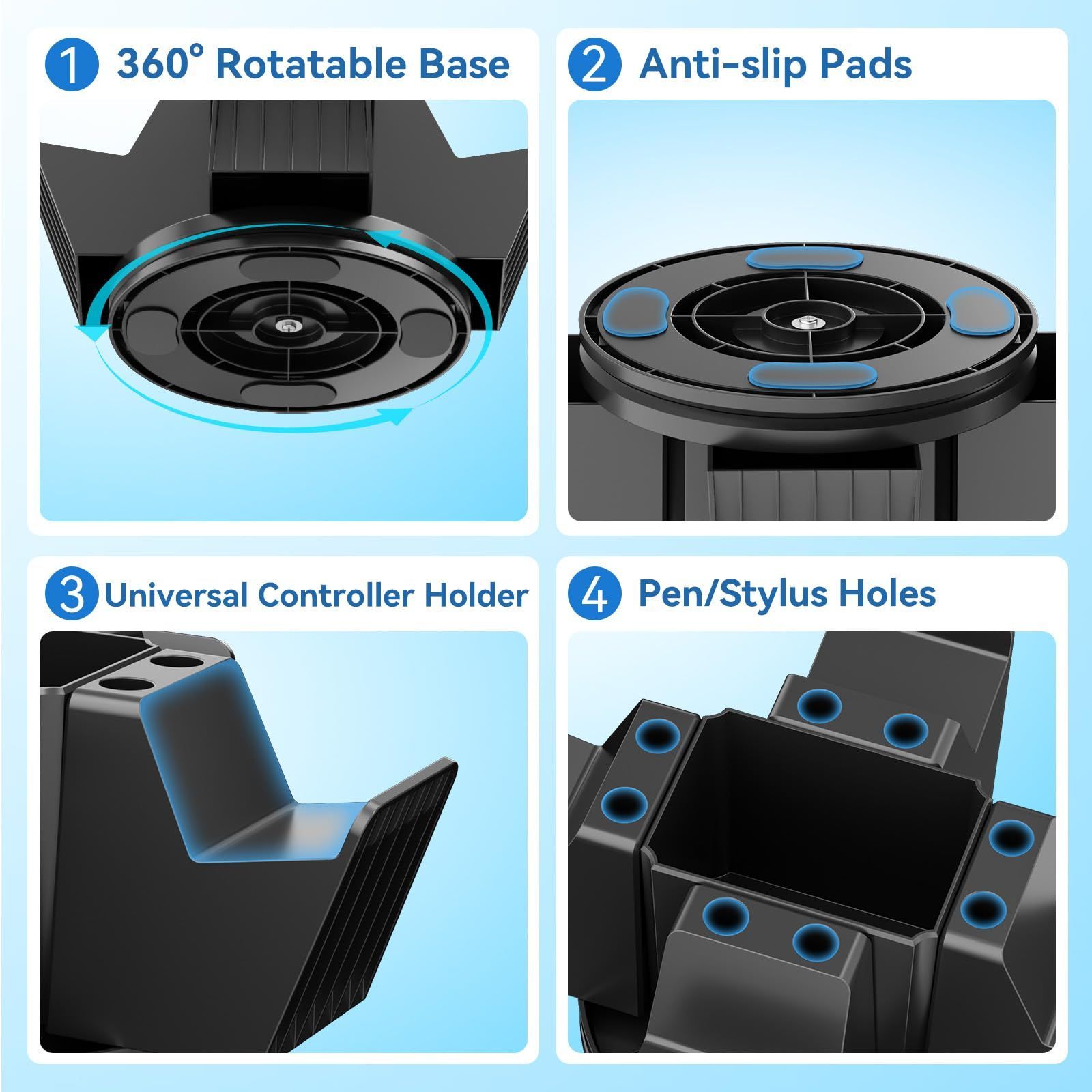 1 360° Rotatable Base

2 Anti-slip Pads

3 Universal Controller Holder

4 Pen/Stylus Holes