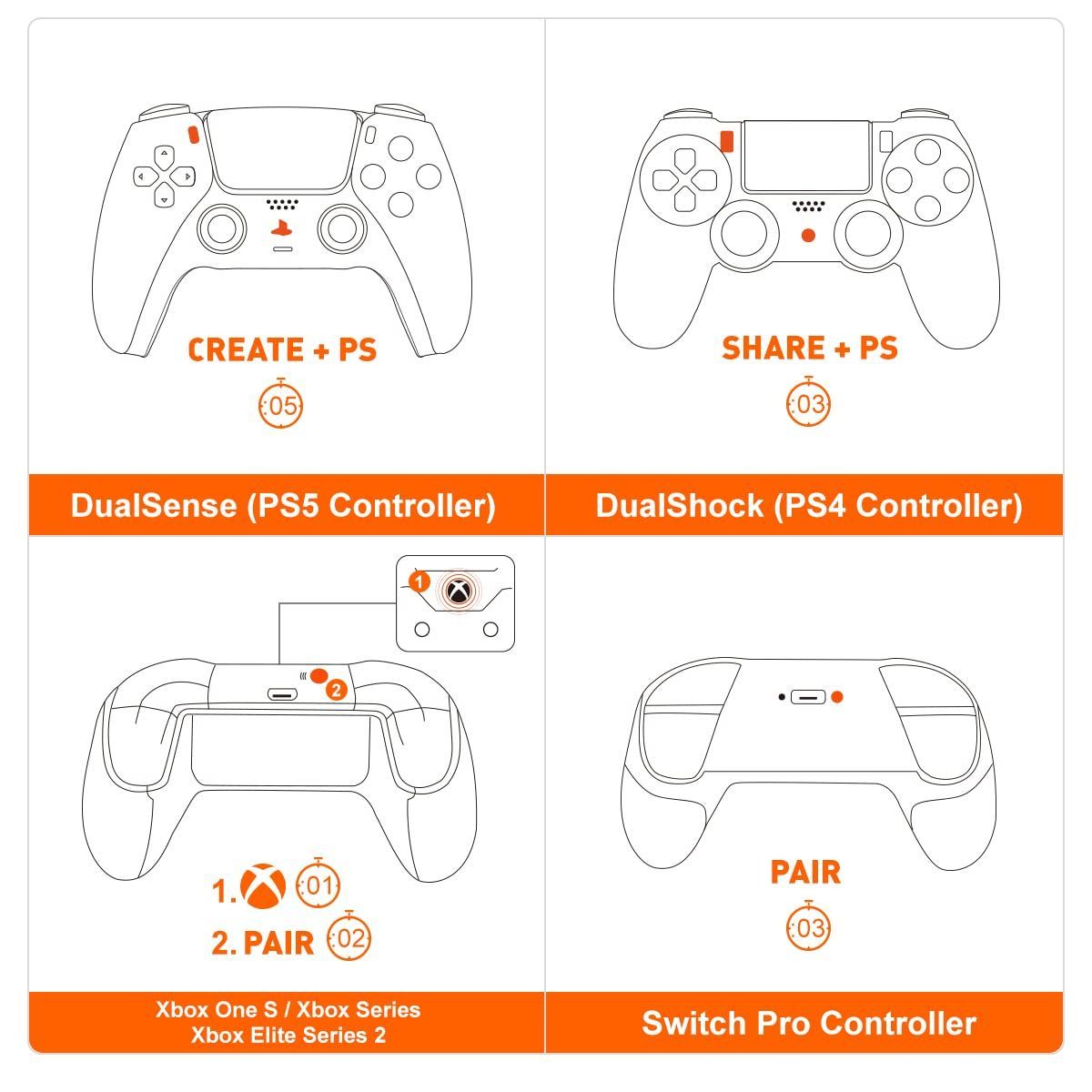 CREATE + PS

05

DualSense (PS5 Controller)

SHARE + PS

03

DualShock (PS4 Controller)

1

2

1.

01

2. PAIR

02

Xbox One S / Xbox Series
Xbox Elite Series 2

PAIR

03

Switch Pro Controller