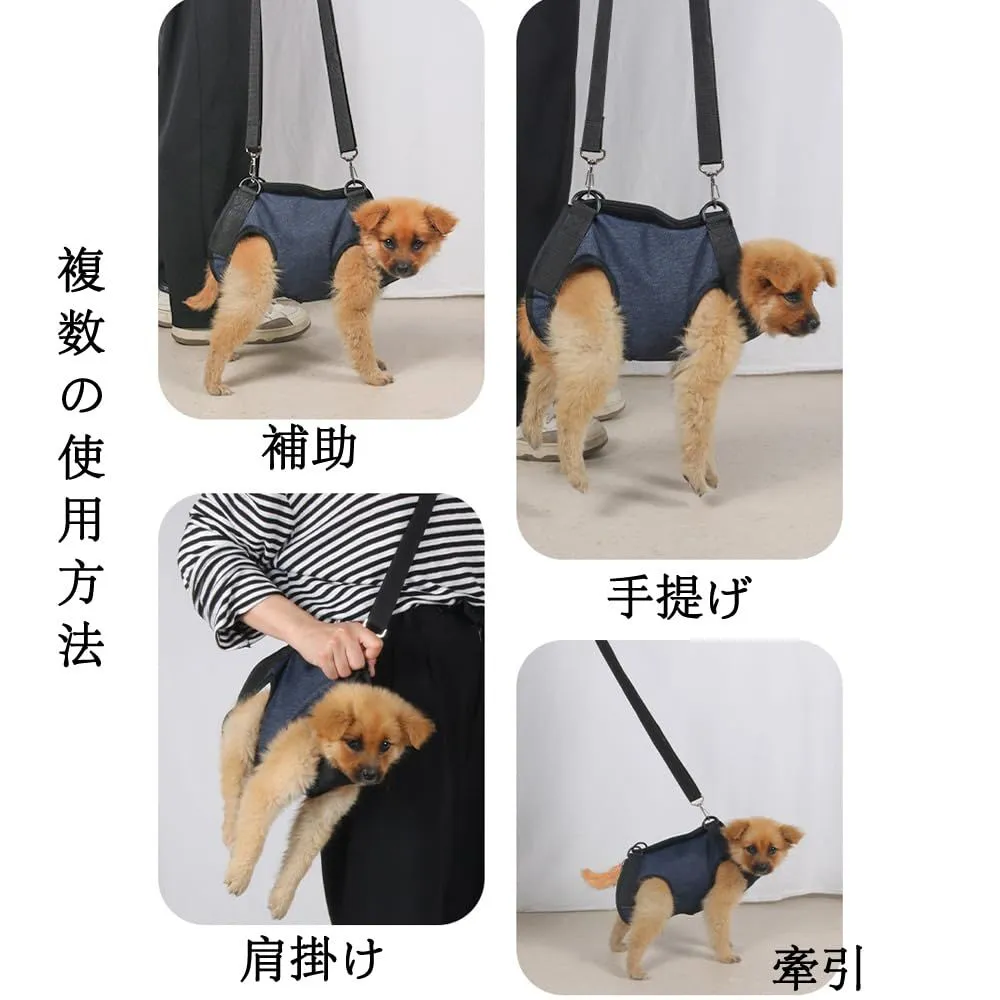 複数の使用方法

補助

手提げ

肩掛け

牽引