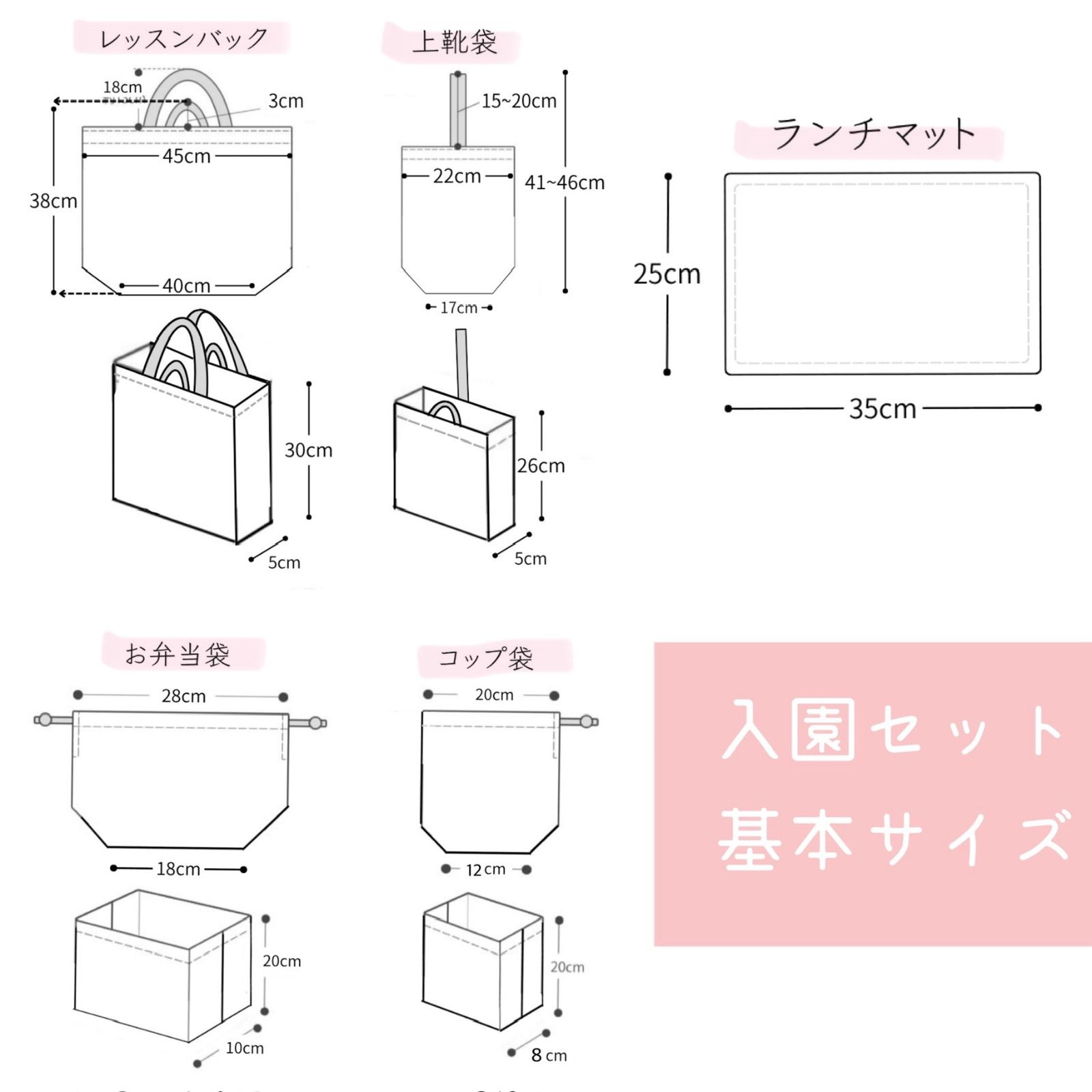 レッスンバック

18cm
3cm
45cm
38cm
40cm

30cm
5cm

上靴袋

15~20cm
22cm
41~46cm
17cm

26cm
5cm

ランチマット

25cm
35cm

お弁当袋

28cm
18cm
20cm
10cm

コップ袋

20cm
12cm
20cm
8cm

入園セット
基本サイズ