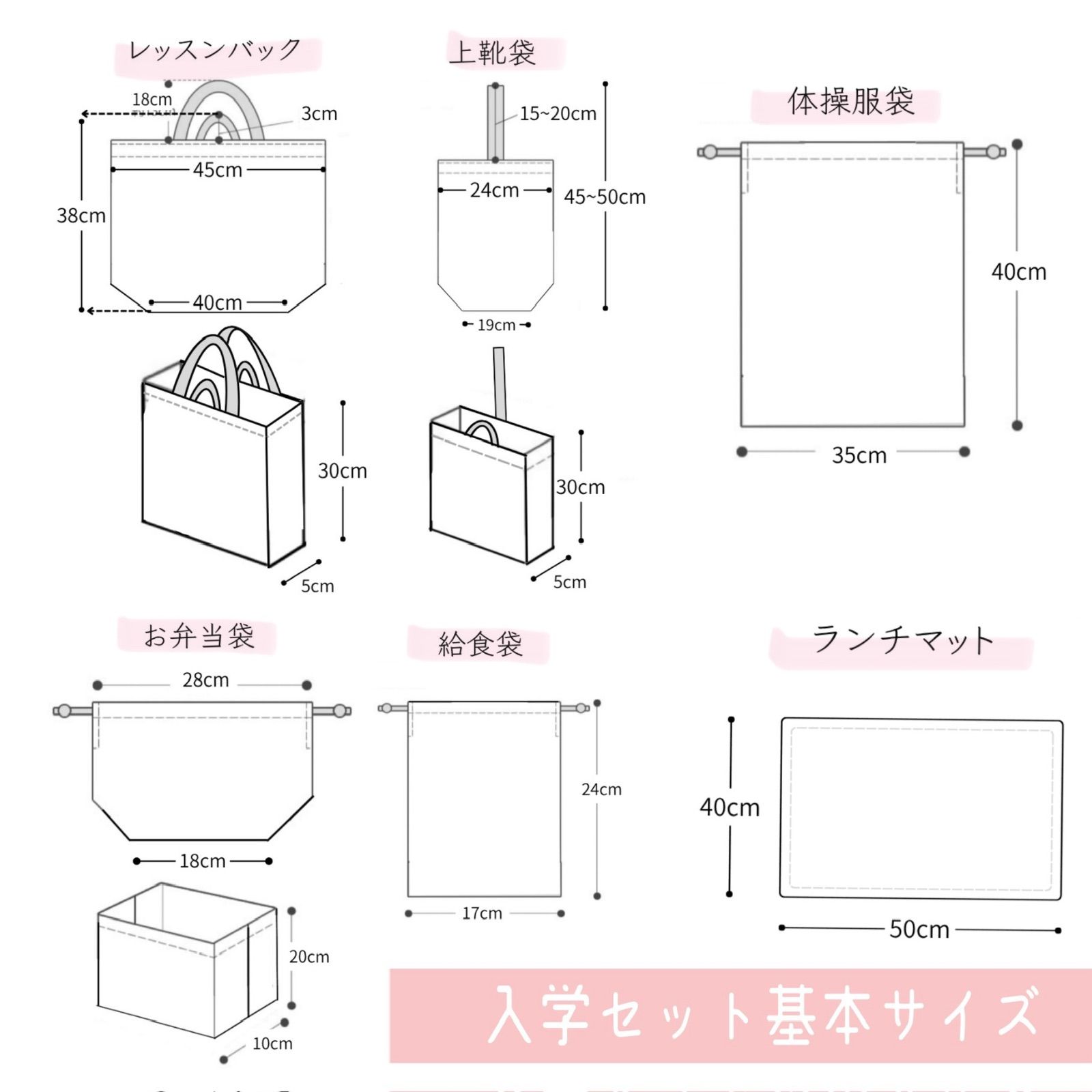 レッスンバック

18cm

3cm

45cm

38cm

40cm

30cm

5cm

上靴袋

15~20cm

24cm

45~50cm

19cm

30cm

5cm

体操服袋

40cm

35cm

お弁当袋

28cm

18cm

20cm

10cm

給食袋

24cm

17cm

ランチマット

40cm

50cm

入学セット基本サイズ