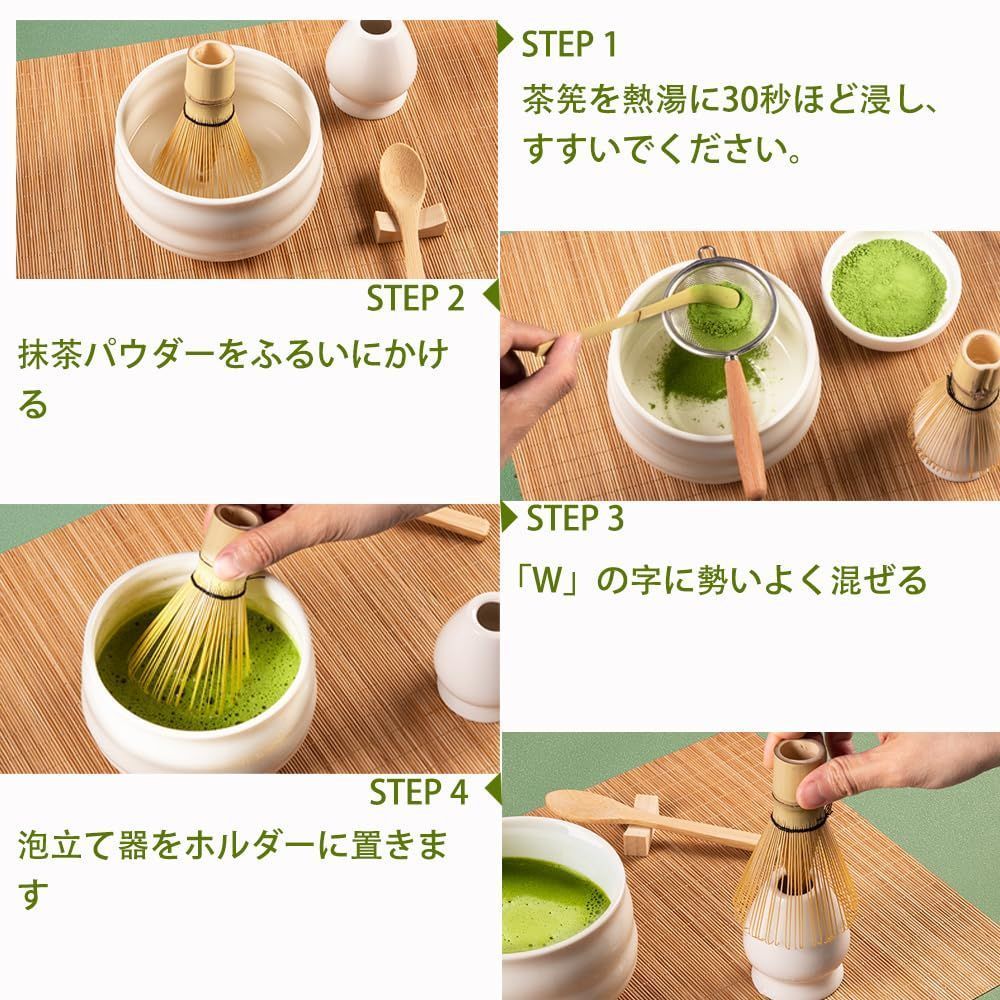 STEP 1

茶筅を熱湯に30秒ほど浸し、すすいでください。

STEP 2

抹茶パウダーをふるいにかける

STEP 3

「W」の字に勢いよく混ぜる

STEP 4

泡立て器をホルダーに置きます