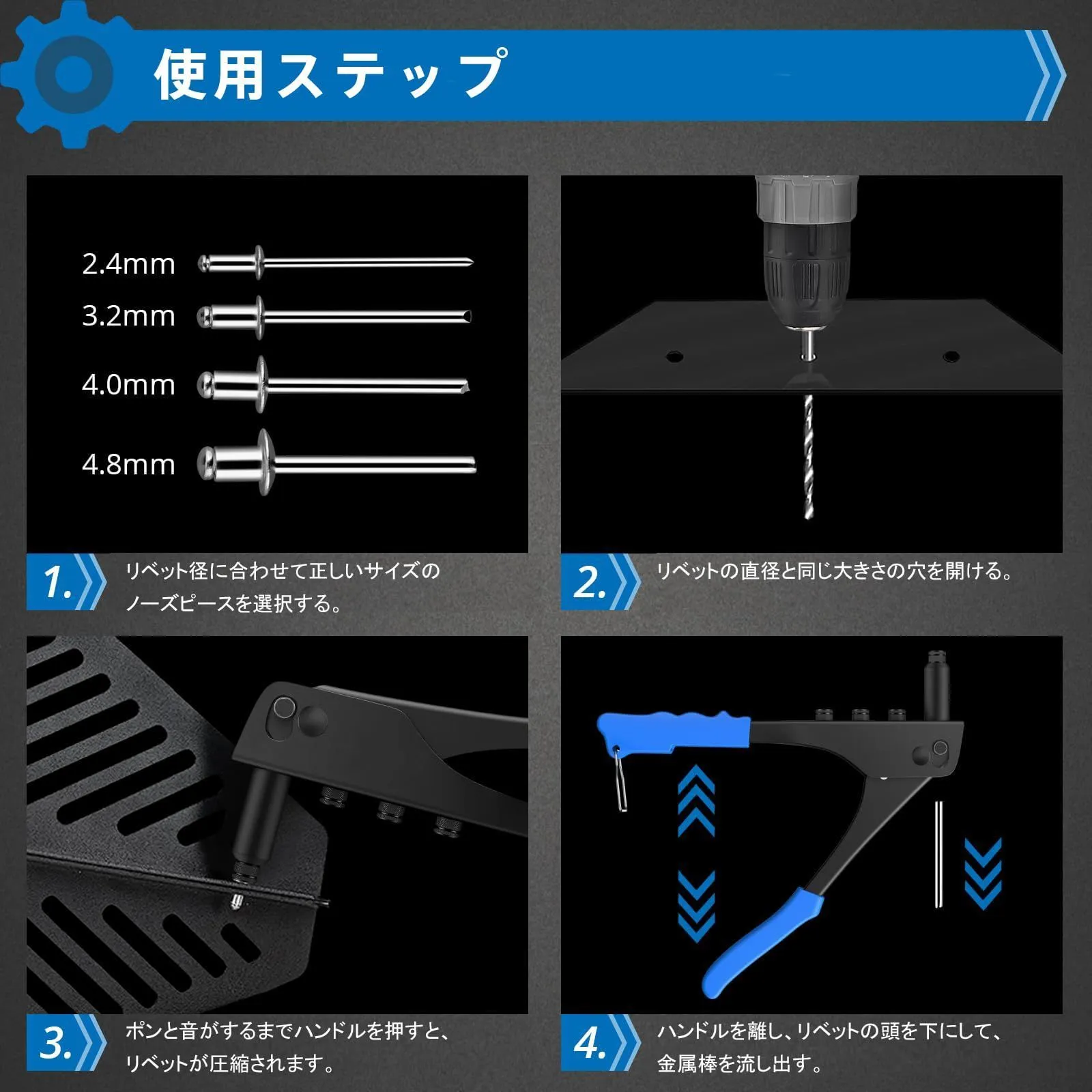 使用ステップ

2.4mm
3.2mm
4.0mm
4.8mm

1. リベット径に合わせて正しいサイズのノーズピースを選択する。

2. リベットの直径と同じ大きさの穴を開ける。

3. ポンと音がするまでハンドルを押すと、リベットが圧縮されます。

4. ハンドルを離し、リベットの頭を下にして、金属棒を流し出す。