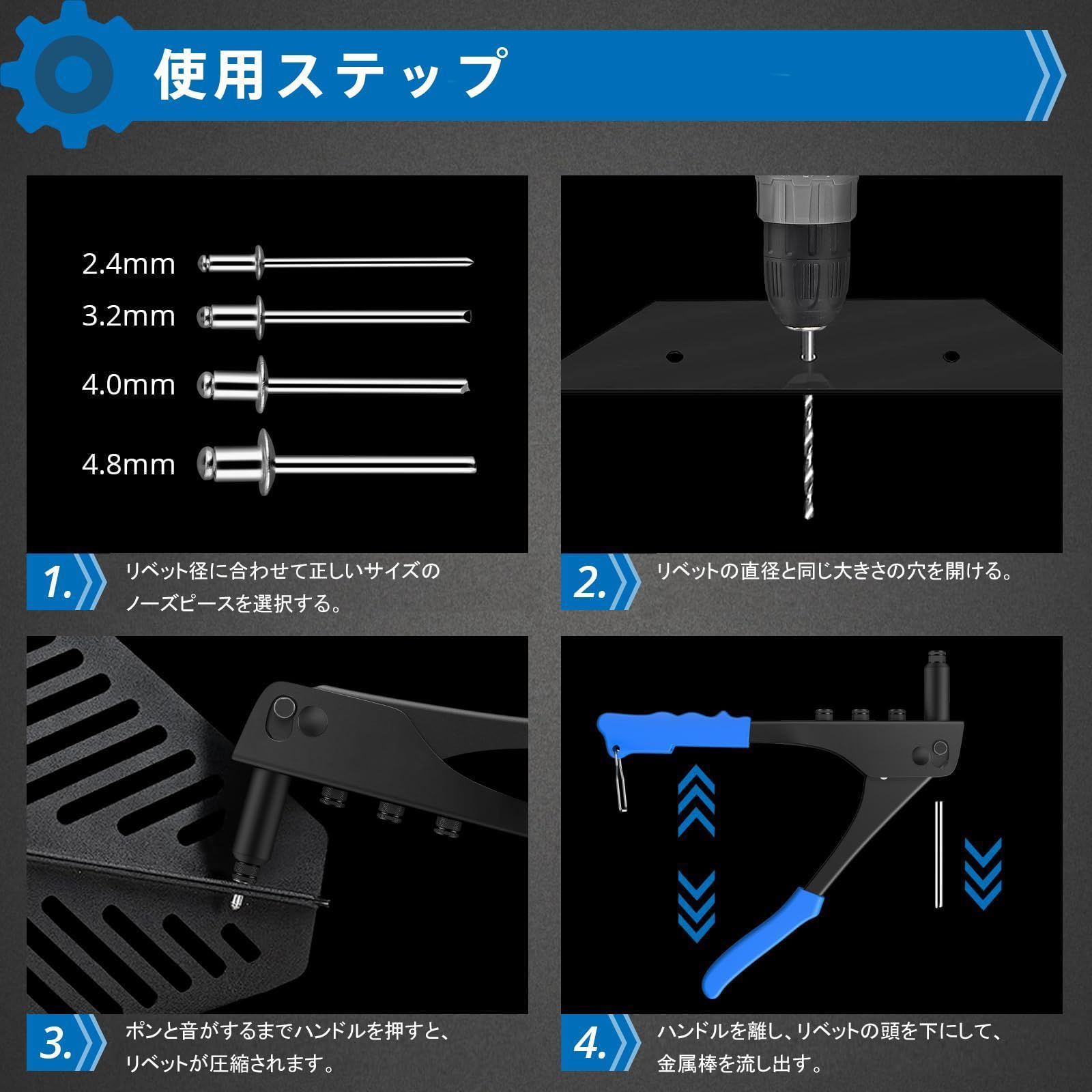 使用ステップ

2.4mm
3.2mm
4.0mm
4.8mm

1. リベット径に合わせて正しいサイズのノーズピースを選択する。

2. リベットの直径と同じ大きさの穴を開ける。

3. ポンと音がするまでハンドルを押すと、リベットが圧縮されます。

4. ハンドルを離し、リベットの頭を下にして、金属棒を流し出す。