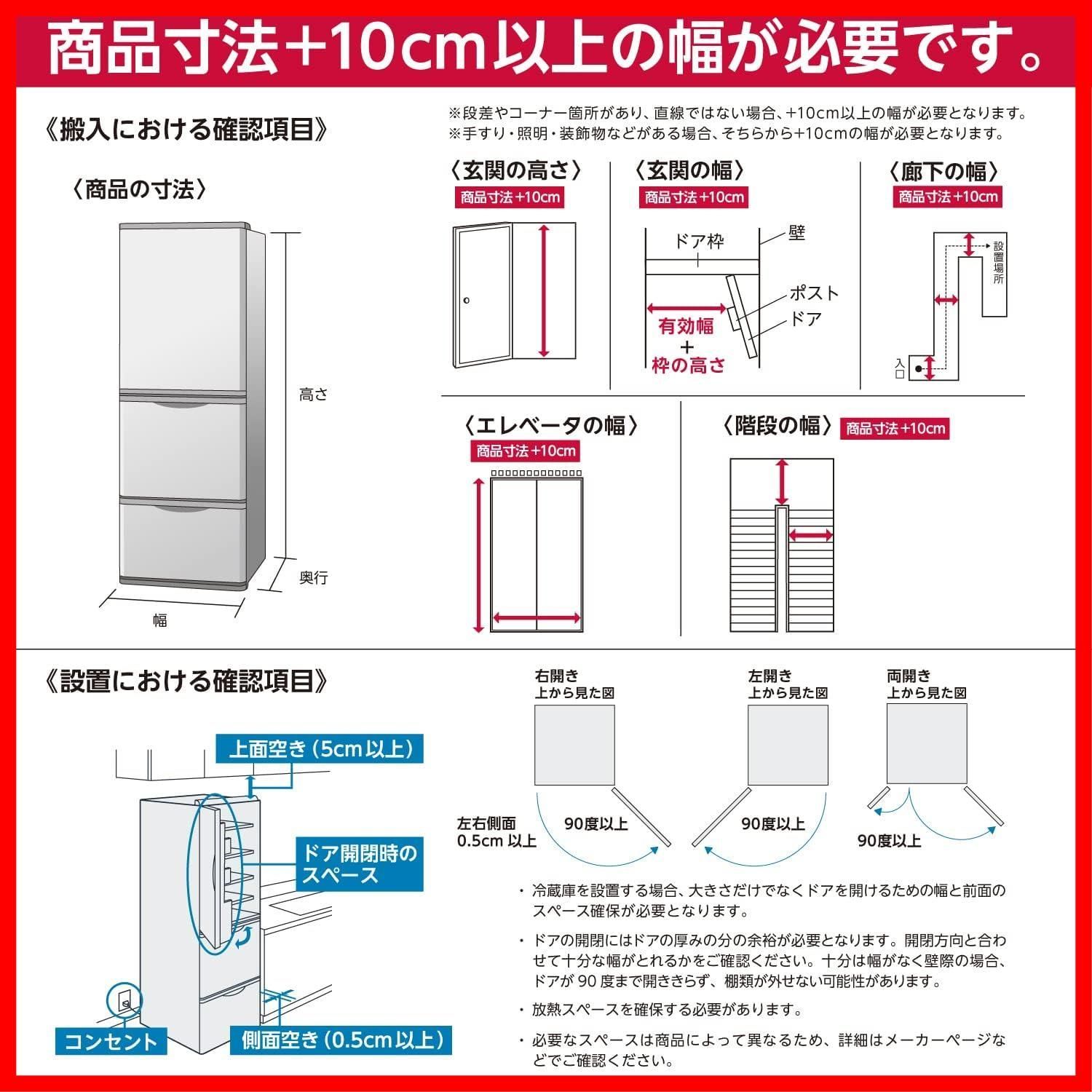 商品寸法+10cm以上の幅が必要です。

《搬入における確認項目》

※段差やコーナー箇所があり、直線ではない場合、+10cm以上の幅が必要となります。
※手すり・照明・装飾物などがある場合、そちらから+10cmの幅が必要となります。

〈商品の寸法〉

高さ

奥行

幅

〈玄関の高さ〉
商品寸法+10cm

〈玄関の幅〉
商品寸法+10cm

ドア枠

壁

ポスト

ドア

有効幅
+
枠の高さ

〈廊下の幅〉
商品寸法+10cm

設置場所

入口

〈エレベータの幅〉
商品寸法+10cm

〈階段の幅〉
商品寸法+10cm

《設置における確認項目》

上面空き（5cm以上）

ドア開閉時のスペース

コンセント

側面空き（0.5cm以上）

右開き
上から見た図

左右側面
0.5cm 以上

90度以上

左開き
上から見た図

90度以上

両開き
上から見た図

90度以上

・冷蔵庫を設置する場合、大きさだけでなくドアを開けるための幅と前面のスペース確保が必要となります。

・ドアの開閉にはドアの厚みの分の余裕が必要となります。開閉方向と合わせて十分な幅がとれるかをご確認ください。十分は幅がなく壁際の場合、ドアが 90 度まで開ききらず、棚類が外せない可能性があります。

・放熱スペースを確保する必要があります。

・必要なスペースは商品によって異なるため、詳細はメーカーページなどでご確認ください。