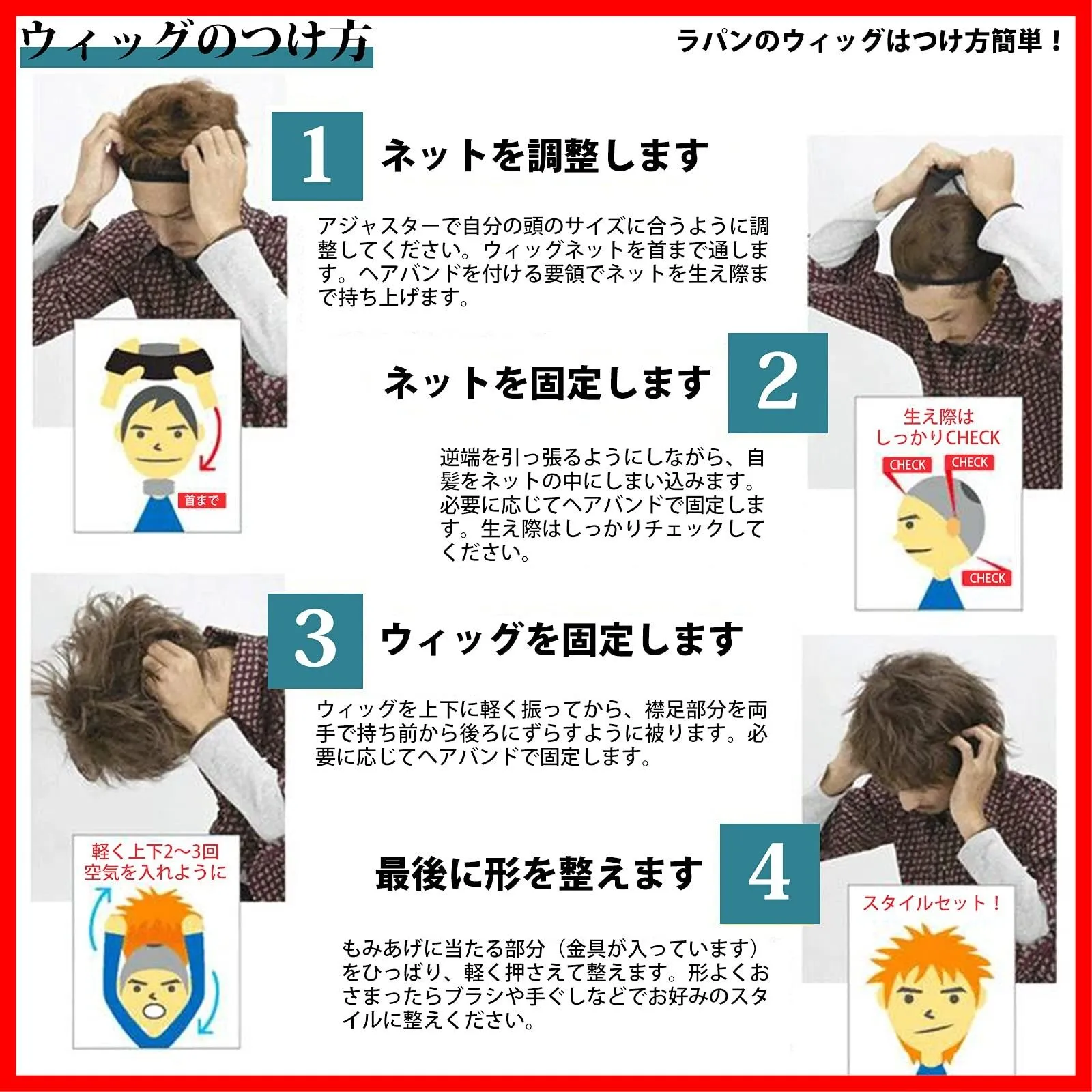 ウィッグのつけ方

ラパンのウィッグはつけ方簡単！

1 ネットを調整します

アジャスターで自分の頭のサイズに合うように調整してください。ウィッグネットを首まで通します。ヘアバンドを付ける要領でネットを生え際まで持ち上げます。

首まで

ネットを固定します 2

逆端を引っ張るようにしながら、自髪をネットの中にしまい込みます。必要に応じてヘアバンドで固定します。生え際はしっかりチェックしてください。

生え際は
しっかりCHECK

CHECK

CHECK

CHECK

3 ウィッグを固定します

ウィッグを上下に軽く振ってから、襟足部分を両手で持ち前から後ろにずらすように被ります。必要に応じてヘアバンドで固定します。

軽く上下2〜3回
空気を入れように

最後に形を整えます 4

もみあげに当たる部分（金具が入っています）をひっぱり、軽く押さえて整えます。形よくおさまったらブラシや手ぐしなどでお好みのスタイルに整えください。

スタイルセット！