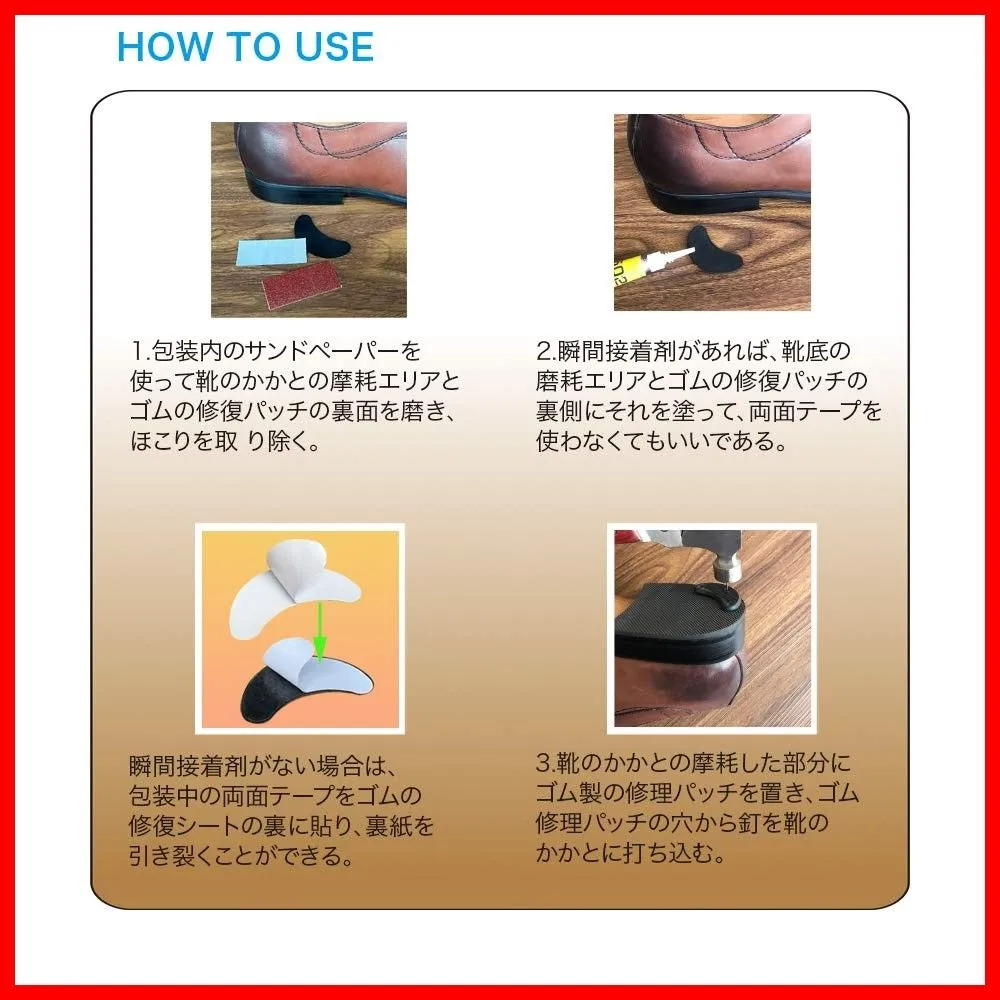 HOW TO USE

1.包装内のサンドペーパーを使って靴のかかとの摩耗エリアとゴムの修復パッチの裏面を磨き、ほこりを取 り除く。

2.瞬間接着剤があれば、靴底の磨耗エリアとゴムの修復パッチの裏側にそれを塗って、両面テープを使わなくてもいいである。

瞬間接着剤がない場合は、包装中の両面テープをゴムの修復シートの裏に貼り、裏紙を引き裂くことができる。

3.靴のかかとの摩耗した部分にゴム製の修理パッチを置き、ゴム修理パッチの穴から釘を靴のかかとに打ち込む。