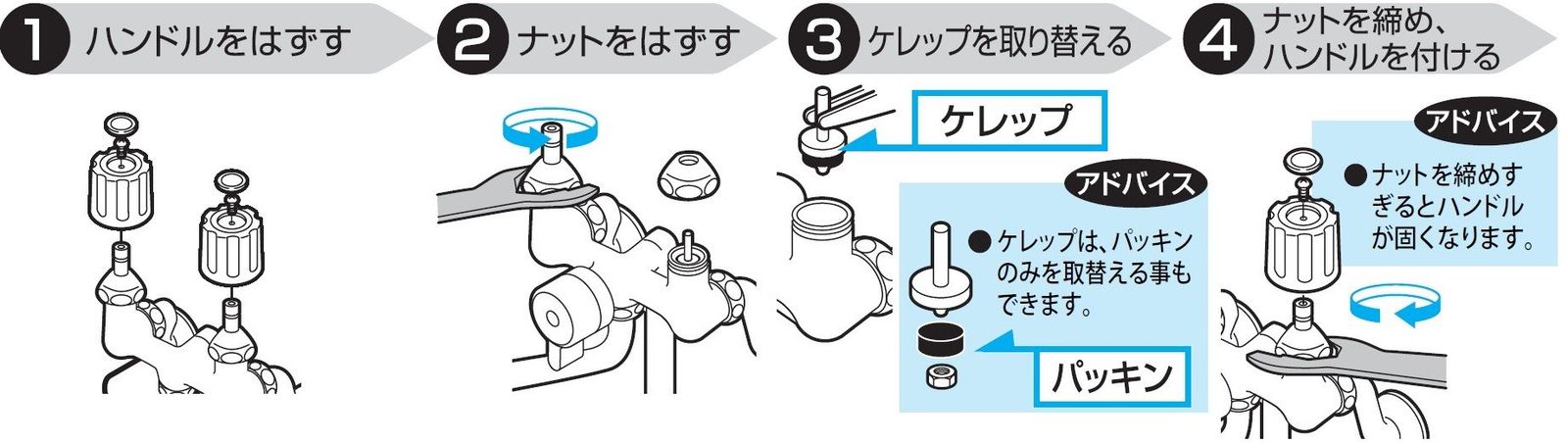 1 ハンドルをはずす

2 ナットをはずす

3 ケレップを取り替える

ケレップ

アドバイス

●ケレップは、パッキンのみを取替える事もできます。

パッキン

4 ナットを締め、ハンドルを付ける

アドバイス

●ナットを締めすぎるとハンドルが固くなります。