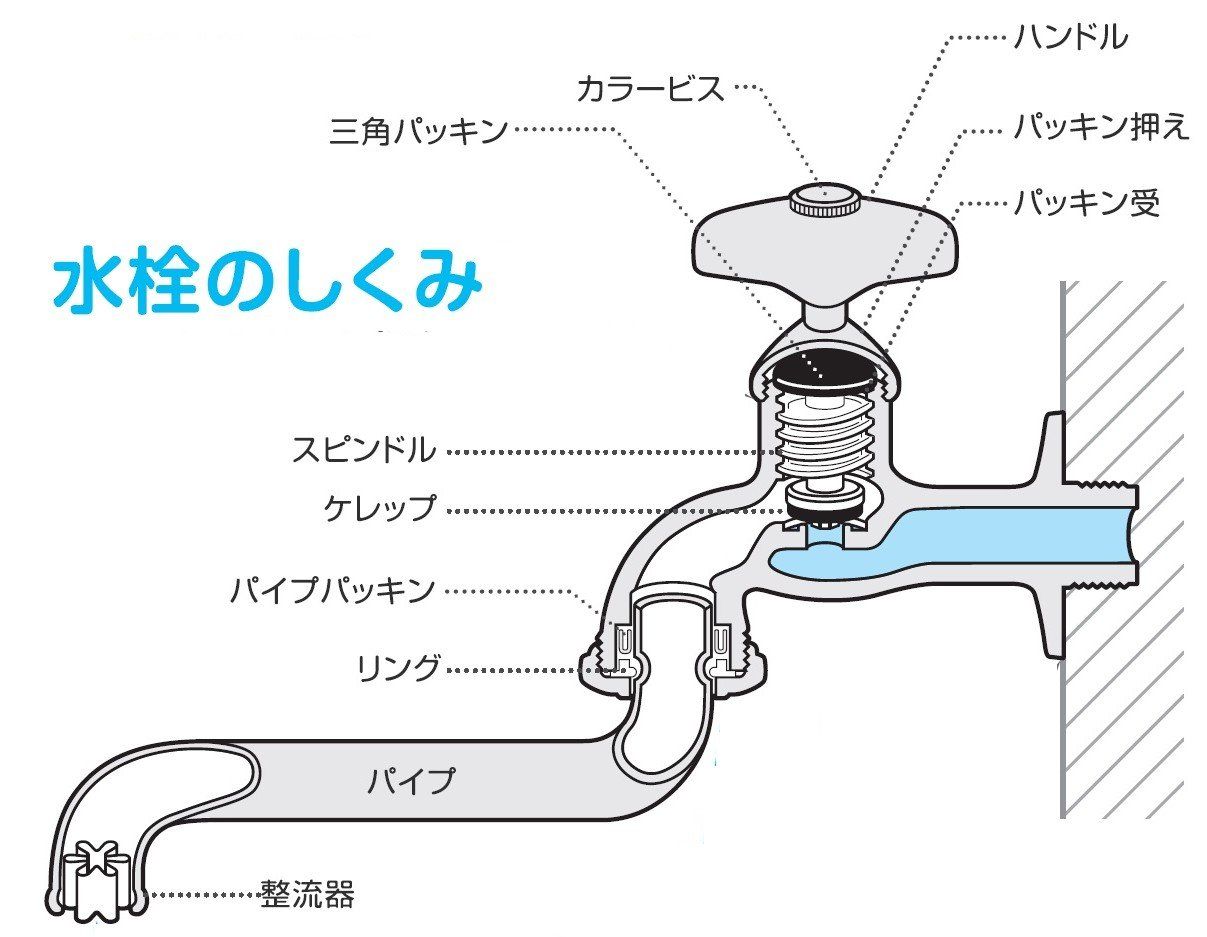 ハンドル

カラービス

三角パッキン

パッキン押え

パッキン受

水栓のしくみ

スピンドル

ケレップ

パイプパッキン

リング

パイプ

整流器