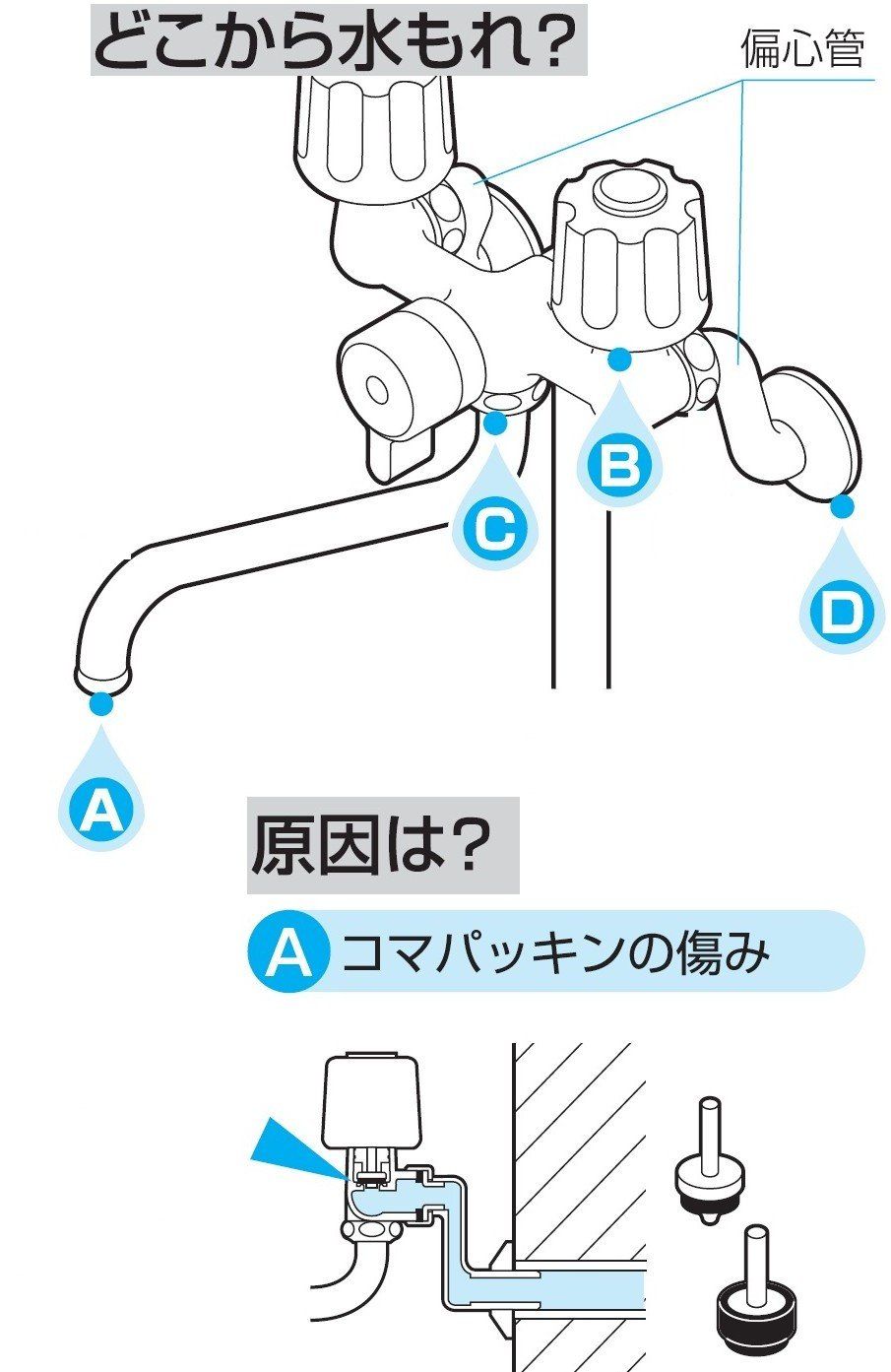 どこから水もれ?

偏心管

B

C

D

A

原因は?

A コマパッキンの傷み