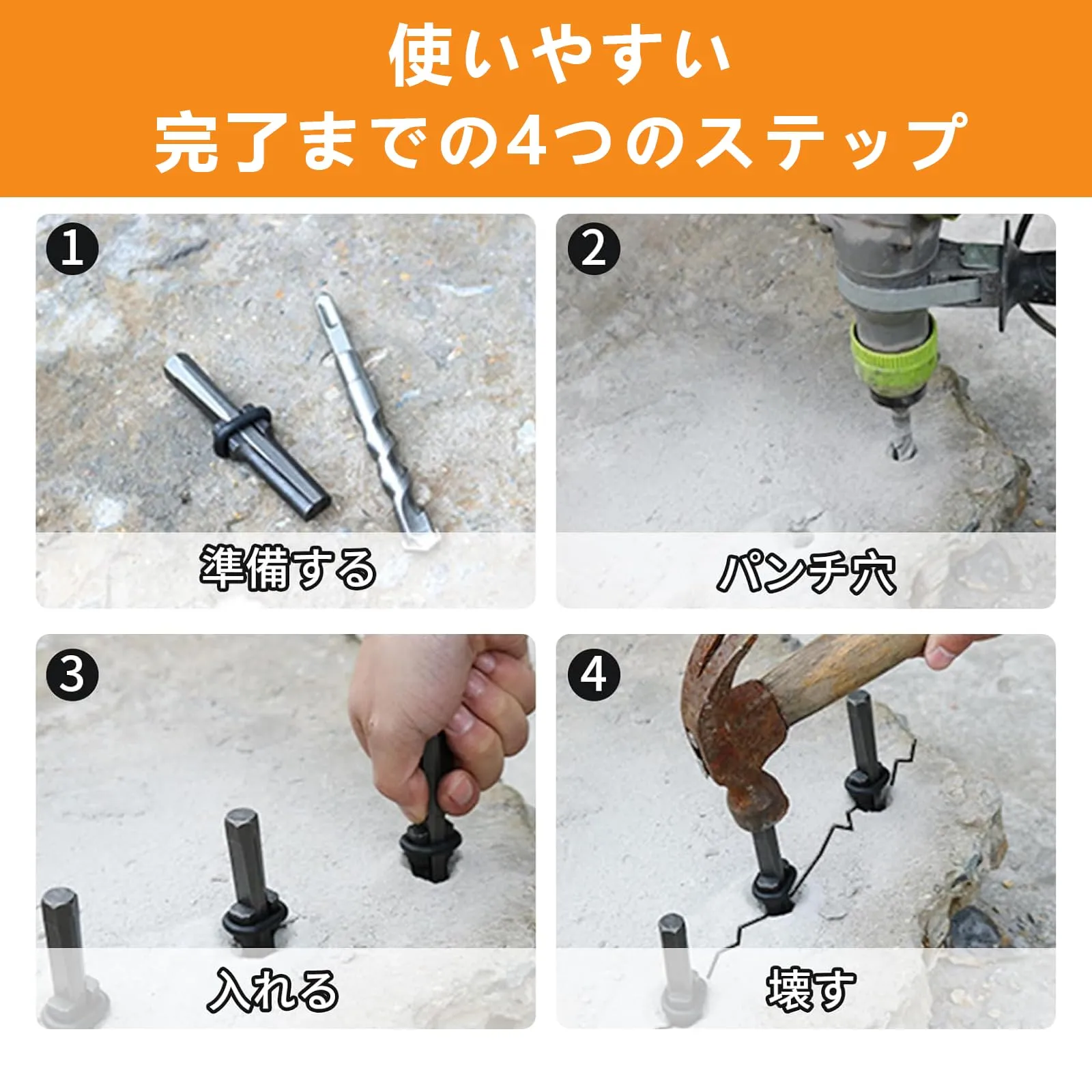 使いやすい
完了までの4つのステップ

1
準備する

2
パンチ穴

3
入れる

4
壊す