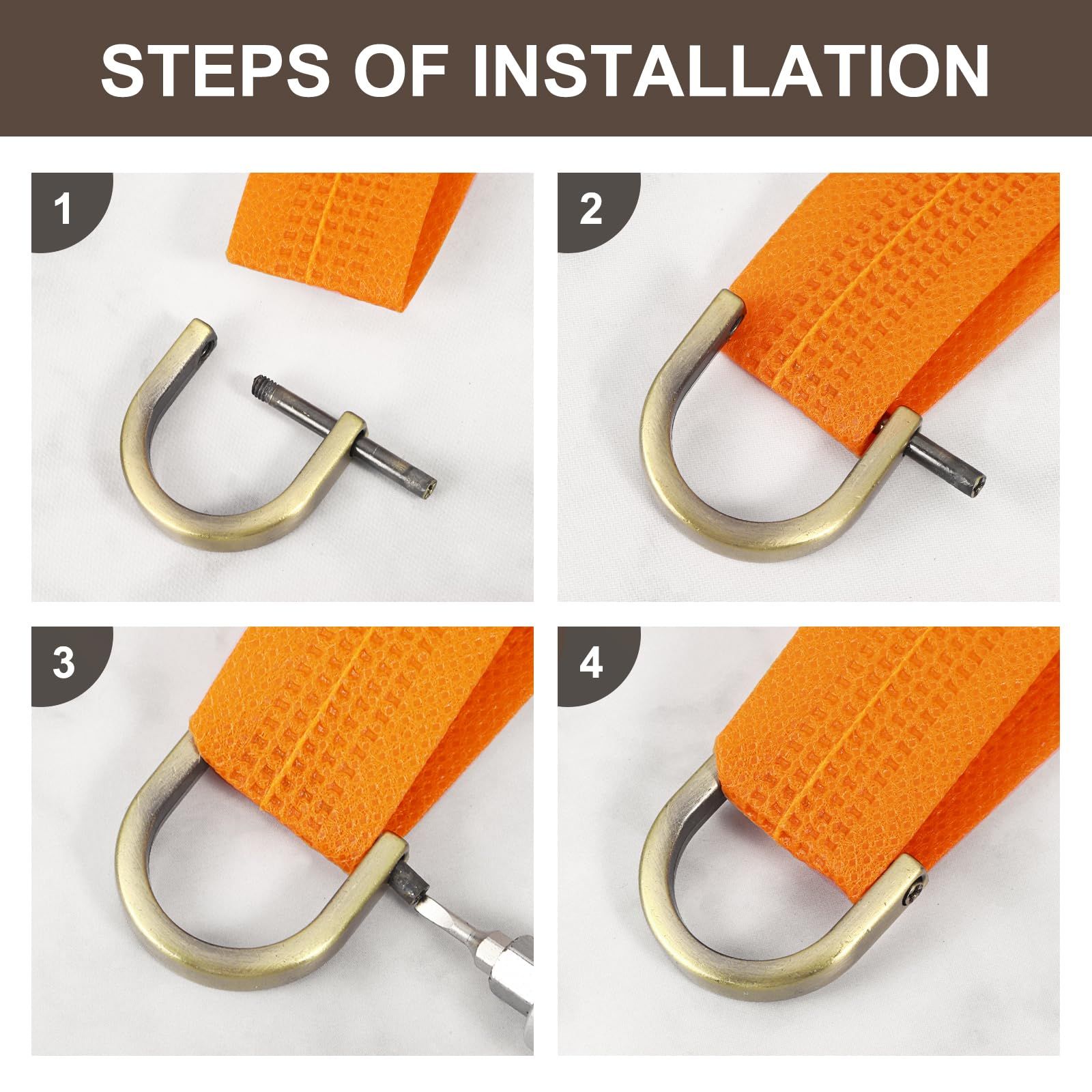 STEPS OF INSTALLATION

1

2

3

4