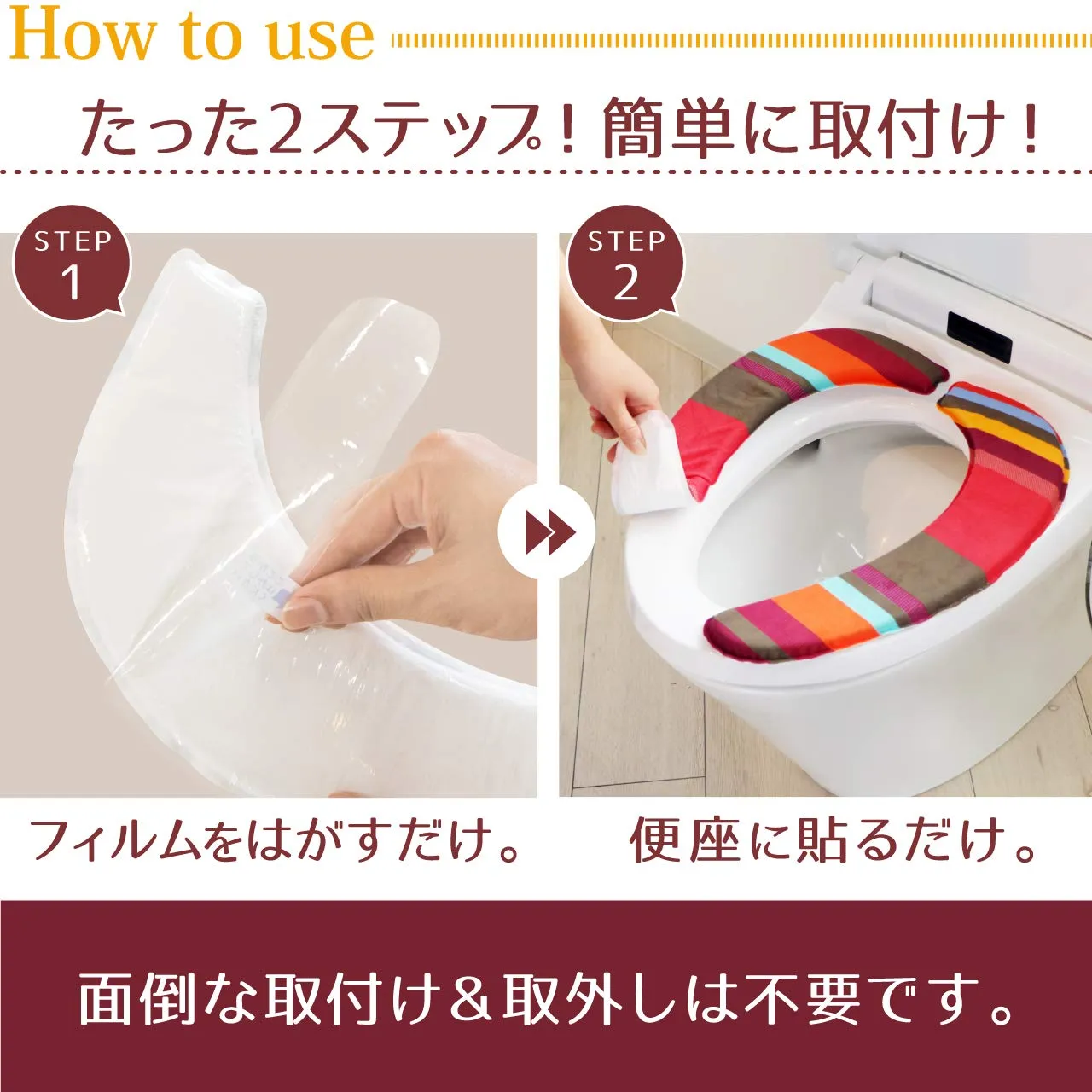 How to use

たった2ステップ！簡単に取付け！

STEP 1

STEP 2

フィルムをはがすだけ。

便座に貼るだけ。

面倒な取付け＆取外しは不要です。