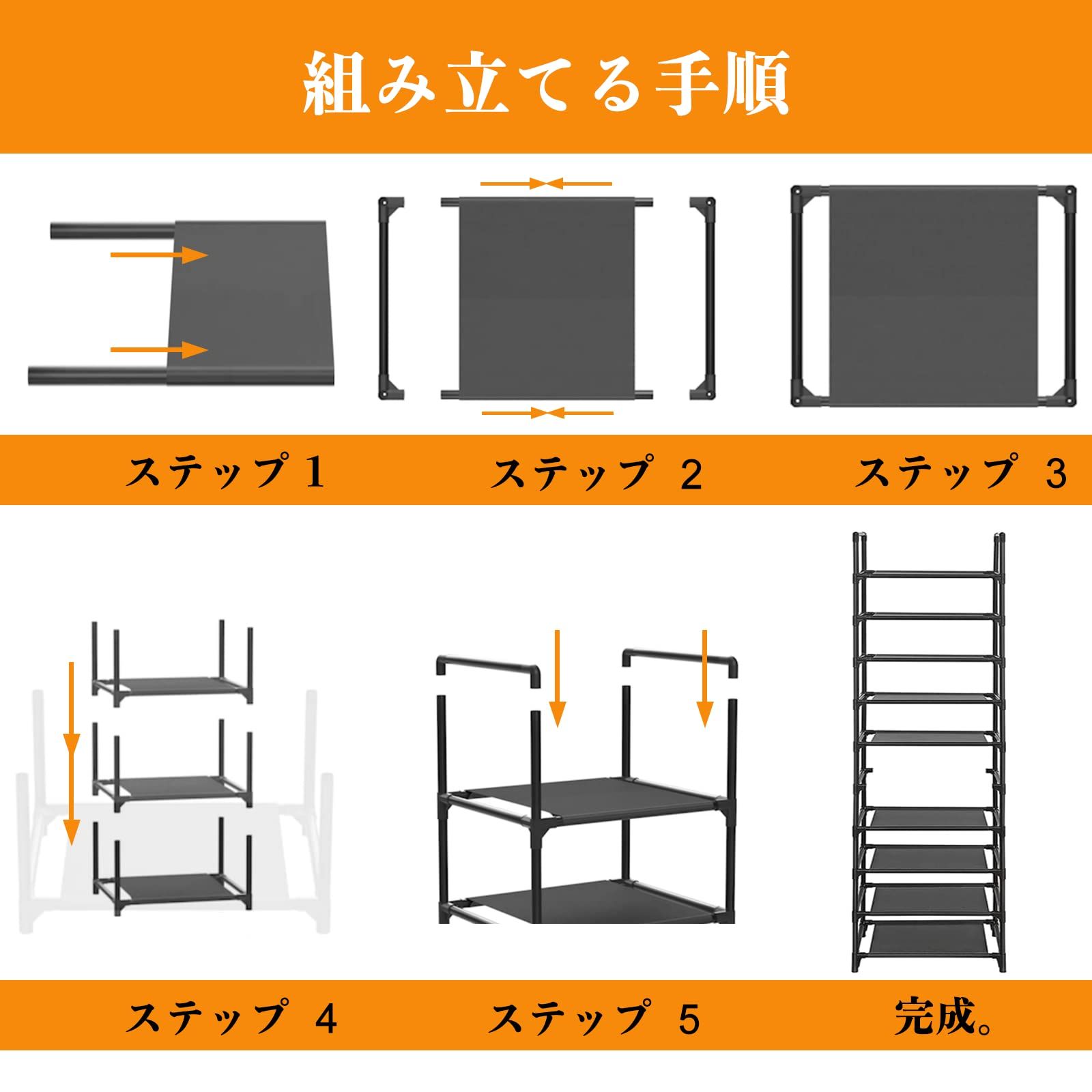 組み立てる手順

ステップ 1

ステップ 2

ステップ 3

ステップ 4

ステップ 5

完成。