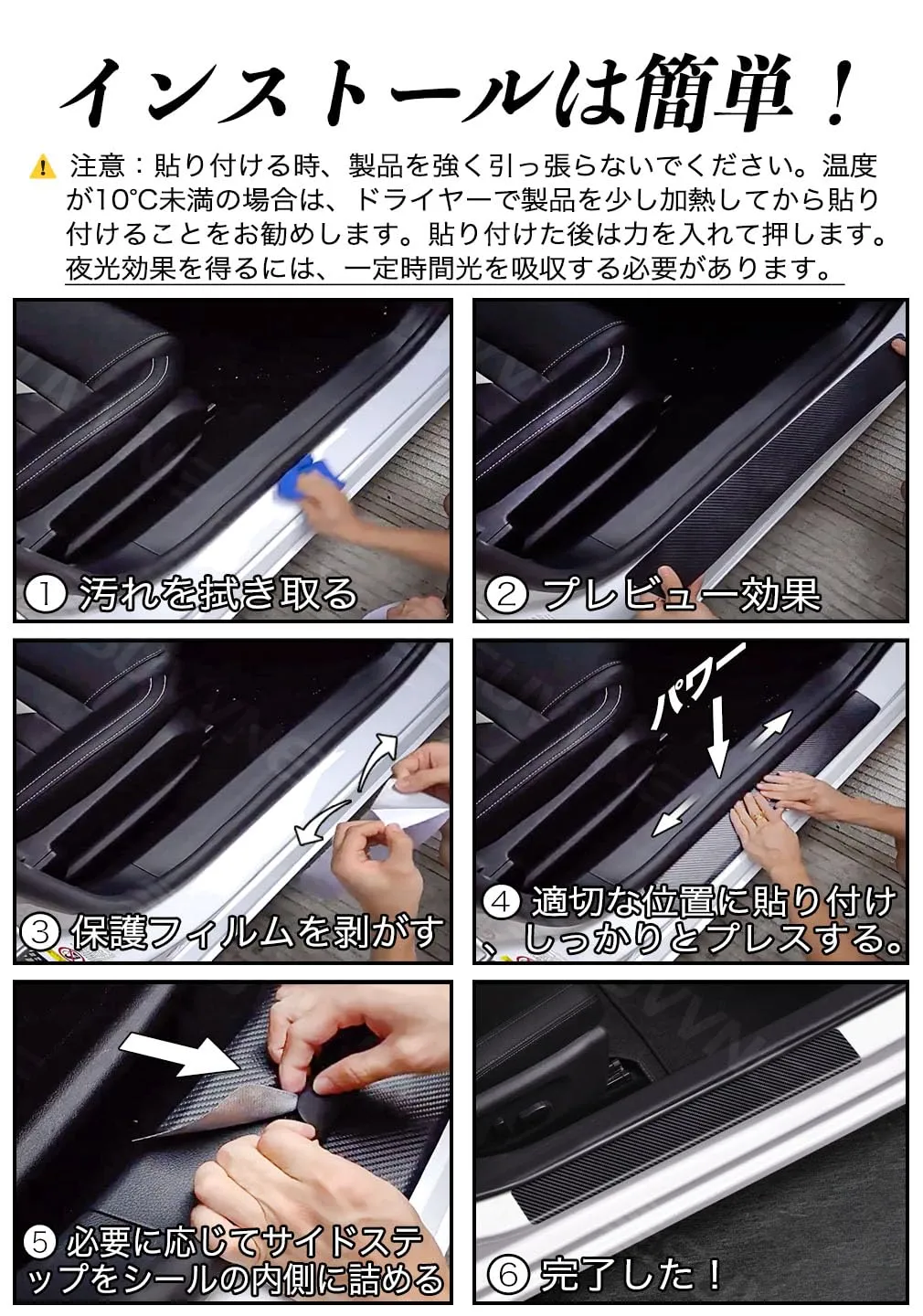 インストールは簡単！

注意：貼り付ける時、製品を強く引っ張らないでください。温度が10℃未満の場合は、ドライヤーで製品を少し加熱してから貼り付けることをお勧めします。貼り付けた後は力を入れて押します。夜光効果を得るには、一定時間光を吸収する必要があります。

① 汚れを拭き取る

② プレビュー効果

③ 保護フィルムを剥がす

パワー

④ 適切な位置に貼り付け、しっかりとプレスする。

⑤ 必要に応じてサイドステップをシールの内側に詰める

⑥ 完了した！