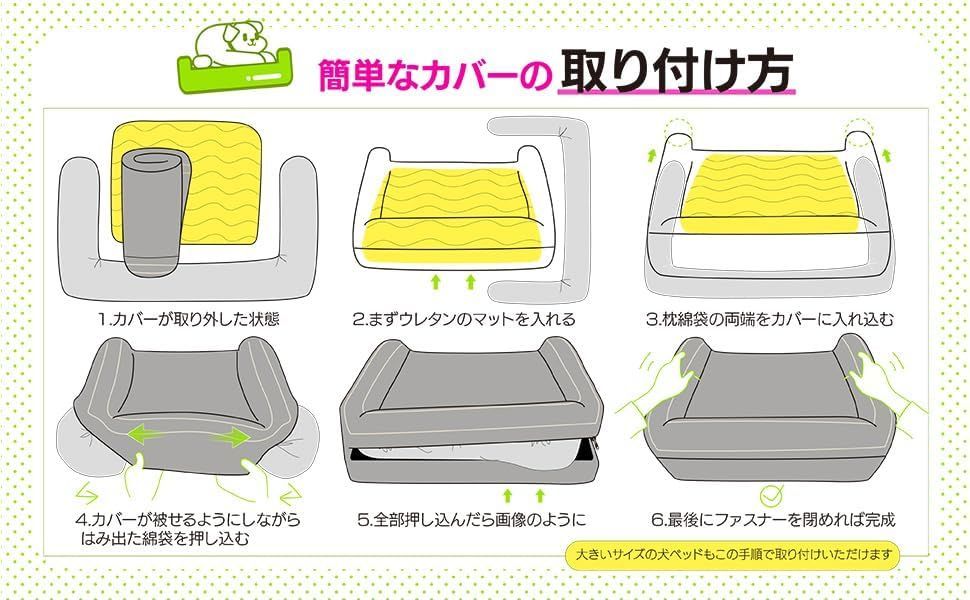 簡単なカバーの取り付け方

1.カバーが取り外した状態

2.まずウレタンのマットを入れる

3.枕綿袋の両端をカバーに入れ込む

4.カバーが被せるようにしながらはみ出た綿袋を押し込む

5.全部押し込んだら画像のように

6.最後にファスナーを閉めれば完成

大きいサイズの犬ベッドもこの手順で取り付けいただけます