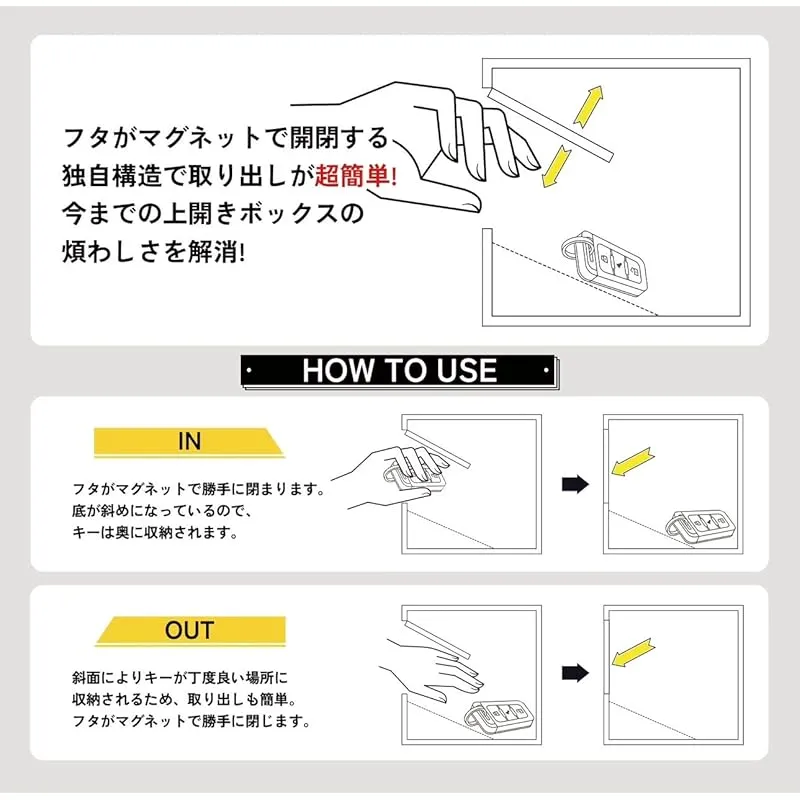 フタがマグネットで開閉する
独自構造で取り出しが超簡単!
今までの上開きボックスの
煩わしさを解消!

HOW TO USE

IN

フタがマグネットで勝手に閉まります。
底が斜めになっているので、
キーは奥に収納されます。

OUT

斜面によりキーが丁度良い場所に
収納されるため、取り出しも簡単。
フタがマグネットで勝手に閉じます。