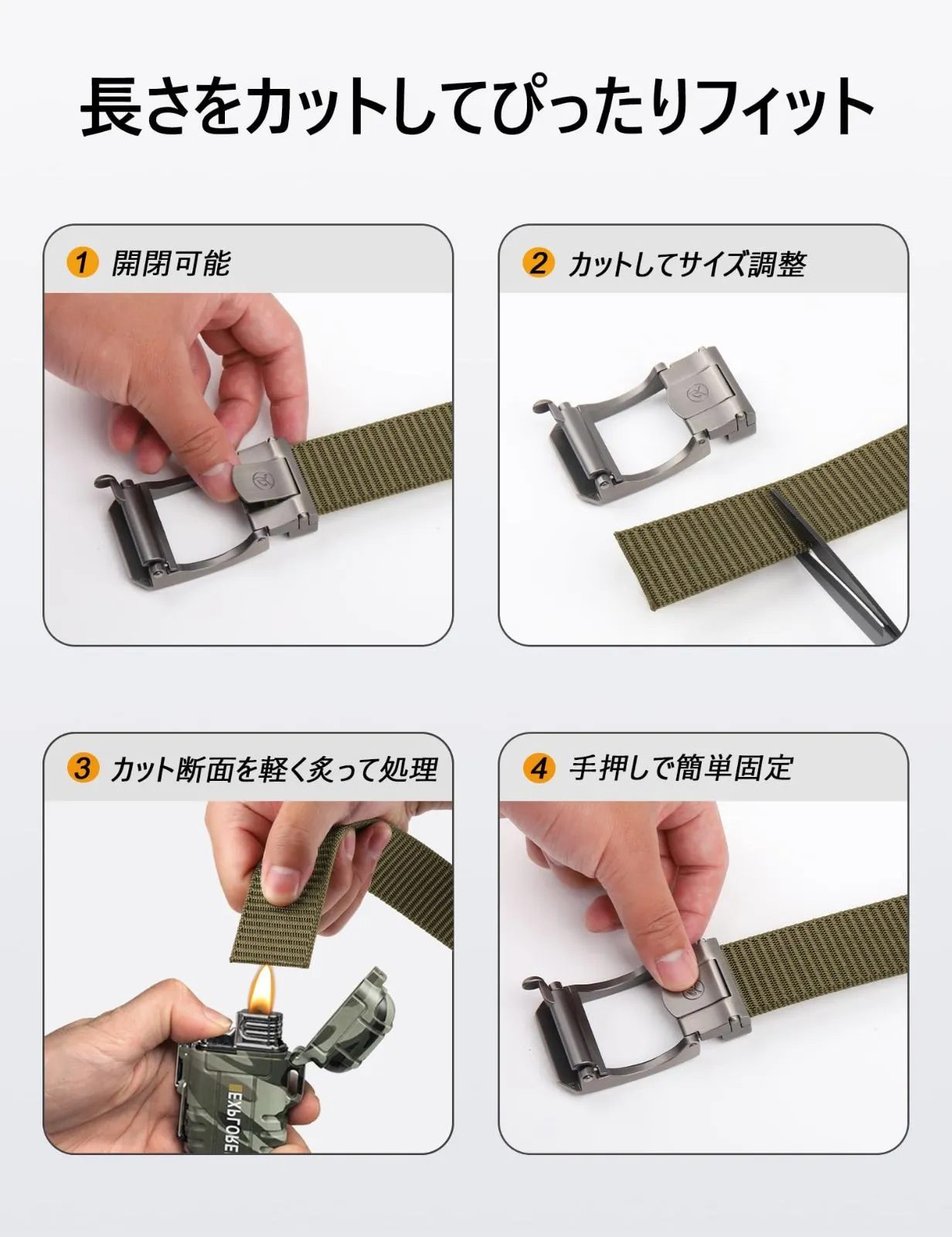 長さをカットしてぴったりフィット

1 開閉可能

2 カットしてサイズ調整

3 カット断面を軽く炙って処理

EXPLORE

4 手押しで簡単固定