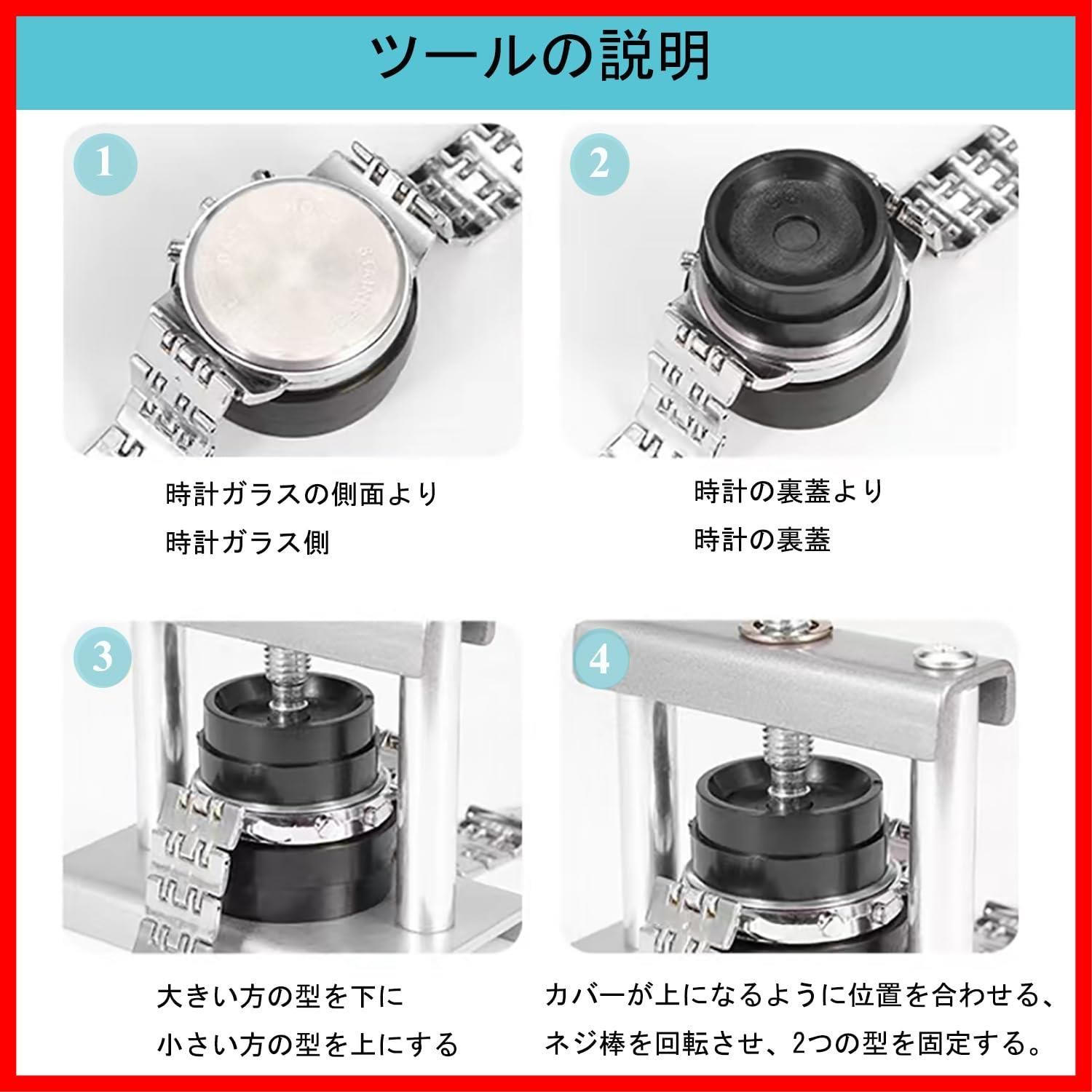 ツールの説明

1

時計ガラスの側面より
時計ガラス側

2

時計の裏蓋より
時計の裏蓋

3

大きい方の型を下に
小さい方の型を上にする

4

カバーが上になるように位置を合わせる、
ネジ棒を回転させ、2つの型を固定する。