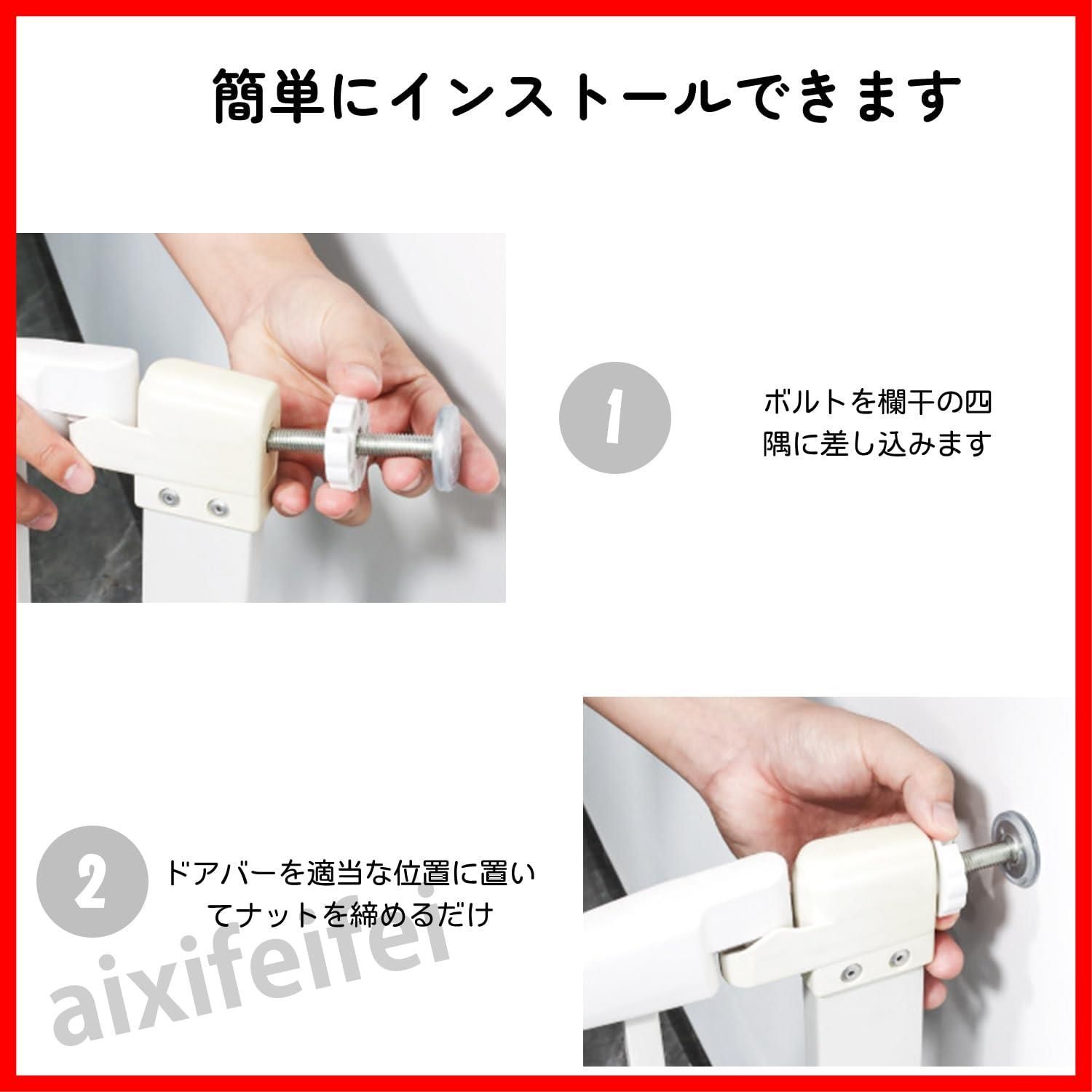 簡単にインストールできます

1

ボルトを欄干の四隅に差し込みます

2

ドアバーを適当な位置に置いてナットを締めるだけ

aixifeifei