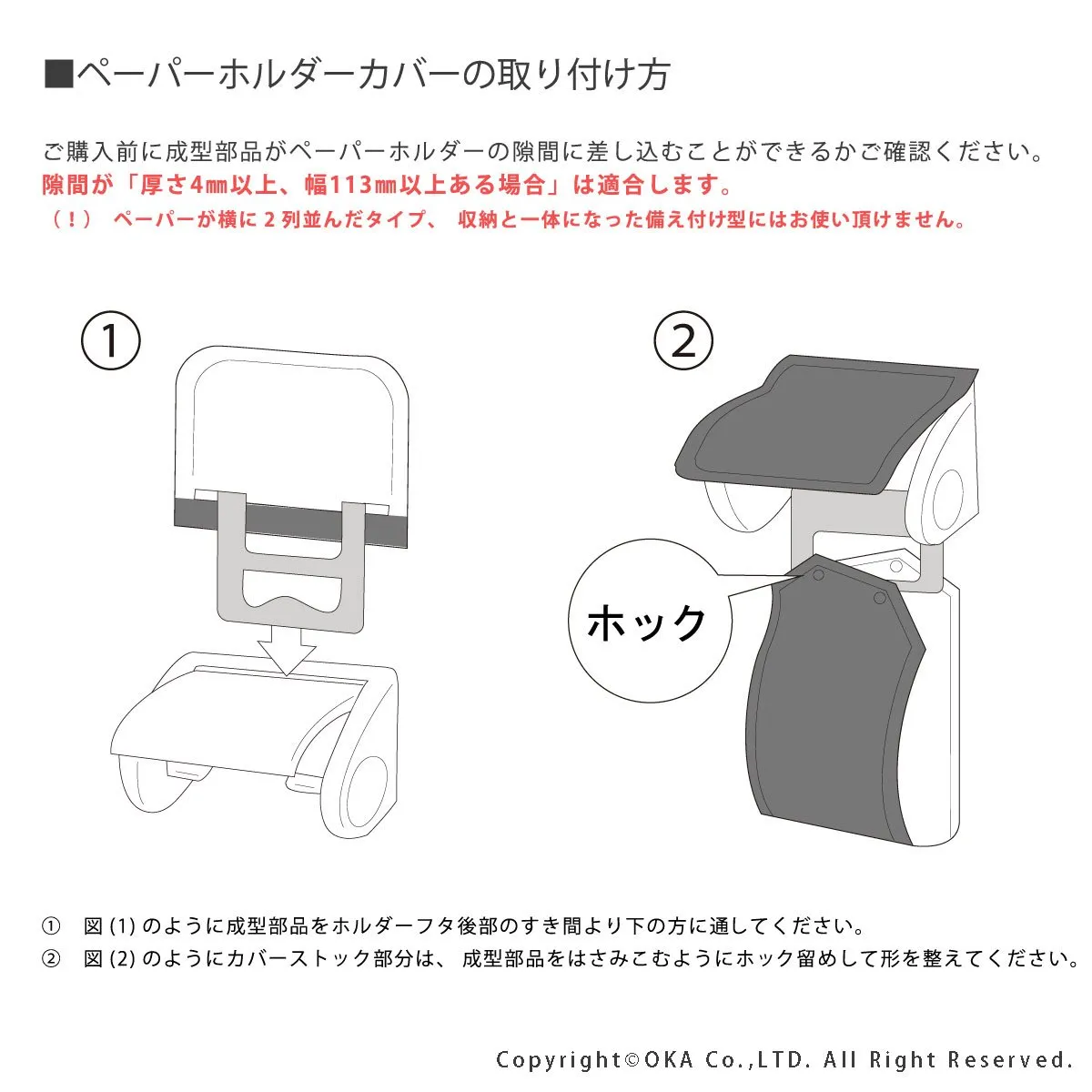 ■ペーパーホルダーカバーの取り付け方

ご購入前に成型部品がペーパーホルダーの隙間に差し込むことができるかご確認ください。
隙間が「厚さ4㎜以上、幅113㎜以上ある場合」は適合します。
（！） ペーパーが横に2列並んだタイプ、 収納と一体になった備え付け型にはお使い頂けません。

①

②

ホック

① 図(1)のように成型部品をホルダーフタ後部のすき間より下の方に通してください。
② 図(2)のようにカバーストック部分は、 成型部品をはさみこむようにホック留めして形を整えてください。

Copyright©OKA Co.,LTD. All Right Reserved.