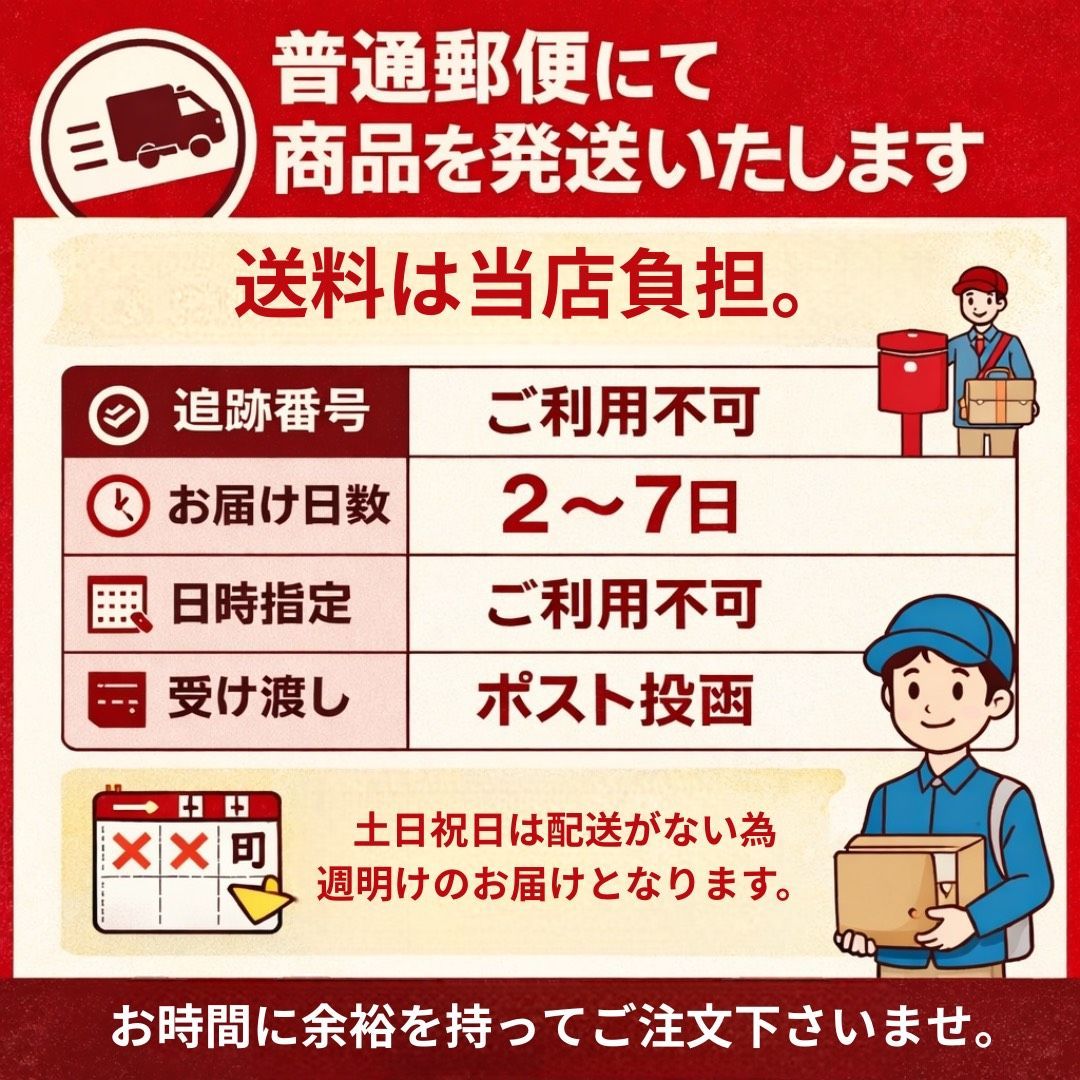 普通郵便にて
商品を発送いたします

送料は当店負担。

| 追跡番号 | ご利用不可 |
|---|---|
| お届け日数 | 2～7日 |
| 日時指定 | ご利用不可 |
| 受け渡し | ポスト投函 |

可

土日祝日は配送がない為
週明けのお届けとなります。

お時間に余裕を持ってご注文下さいませ。