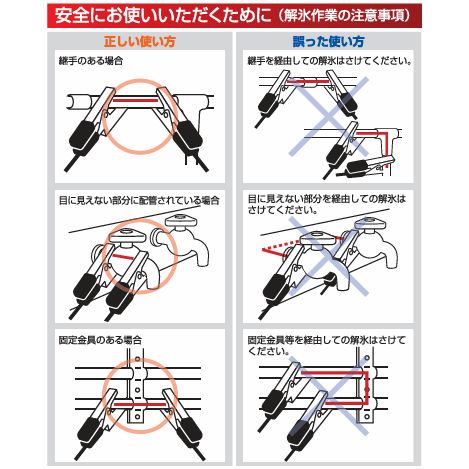 安全にお使いいただくために（解氷作業の注意事項）

正しい使い方

継手のある場合

目に見えない部分に配管されている場合

固定金具のある場合

誤った使い方

継手を経由しての解氷はさけてください。

目に見えない部分を経由しての解氷はさけてください。

固定金具等を経由しての解氷はさけてください。