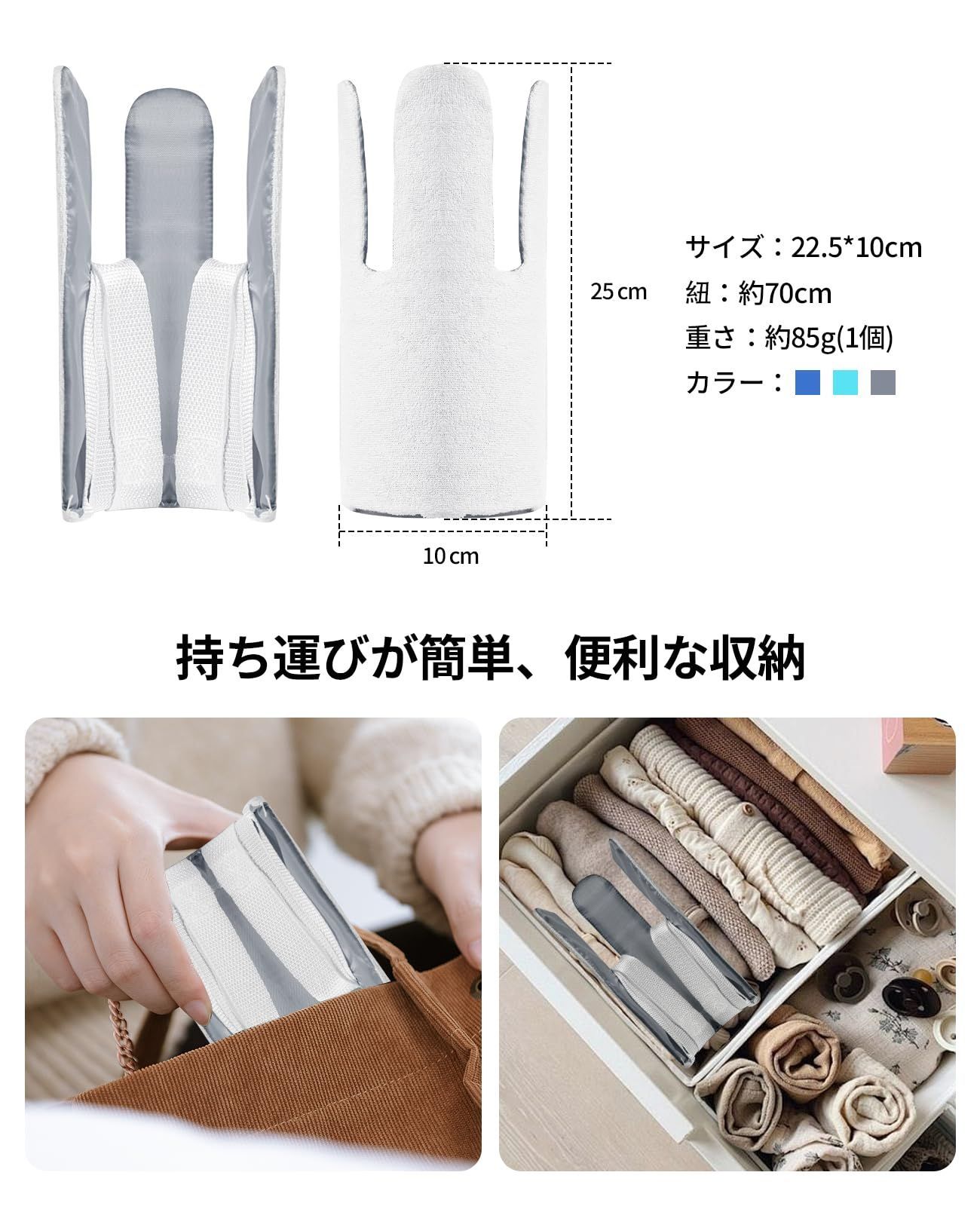 25 cm

10 cm

サイズ：22.5*10cm
紐：約70cm
重さ：約85g(1個)
カラー：

持ち運びが簡単、便利な収納