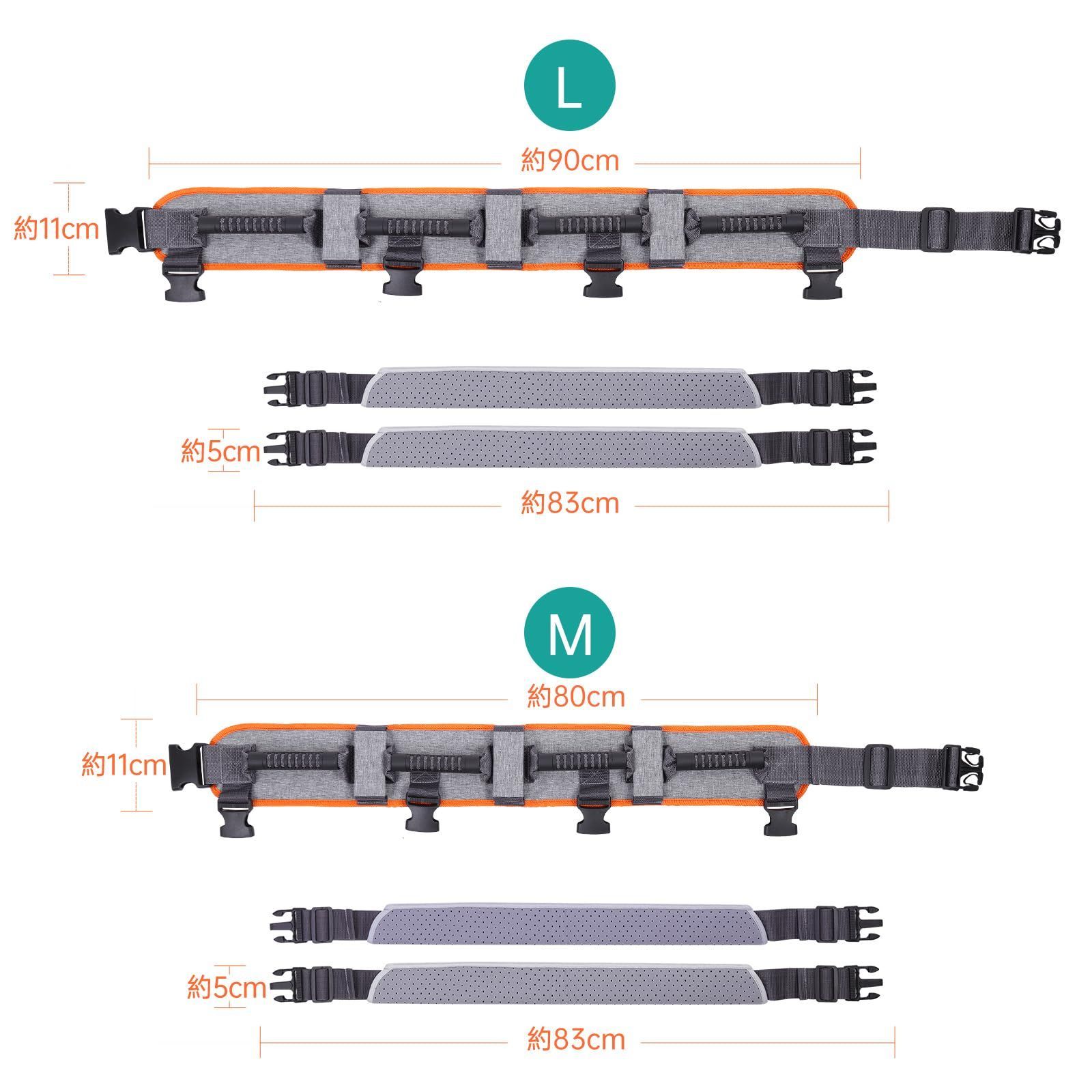 L

約90cm

約11cm

約5cm

約83cm

M

約80cm

約11cm

約5cm

約83cm