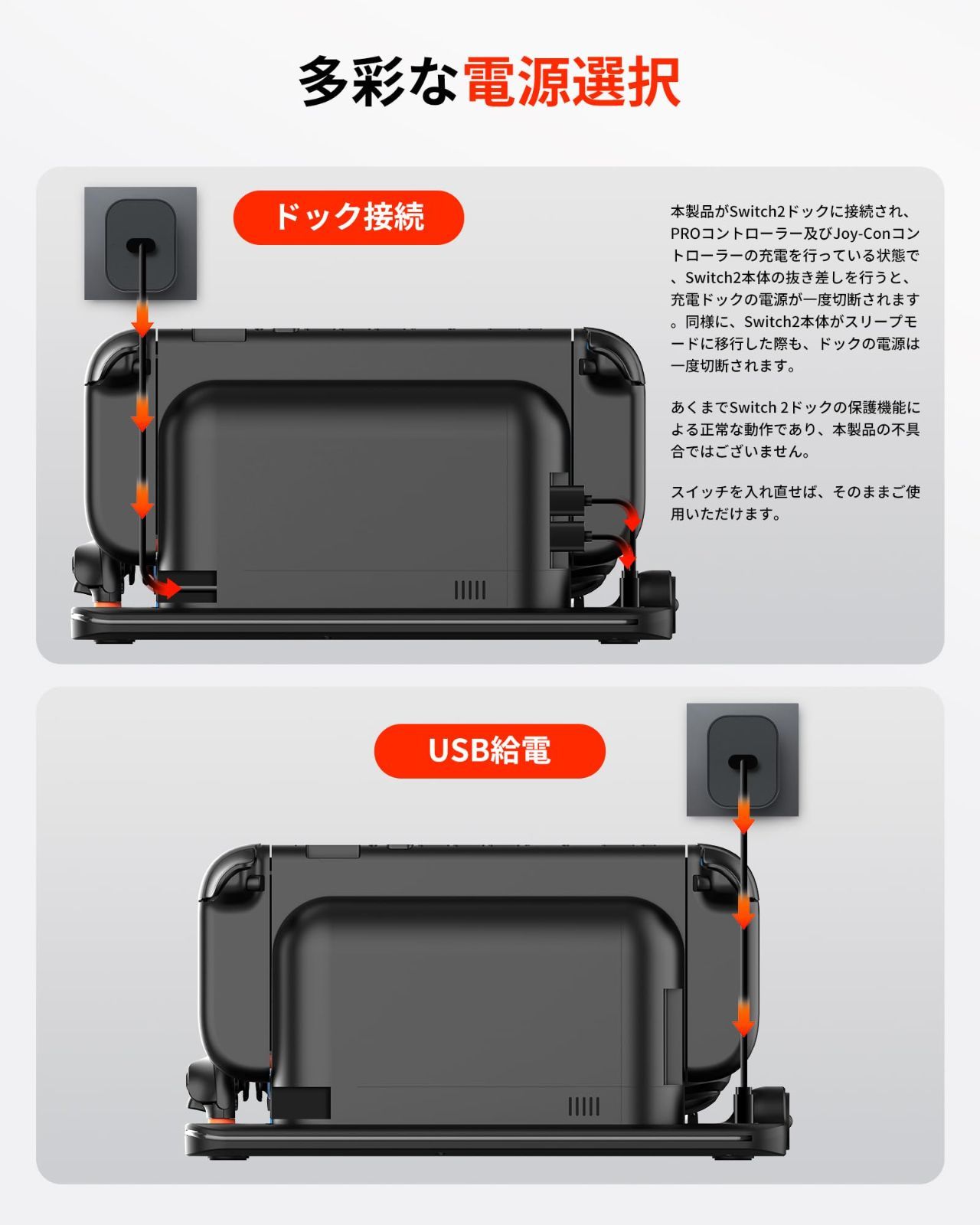 多彩な電源選択

ドック接続

本製品がSwitch2ドックに接続され、PROコントローラー及びJoy-Conコントローラーの充電を行っている状態で、Switch2本体の抜き差しを行うと、充電ドックの電源が一度切断されます。同様に、Switch2本体がスリープモードに移行した際も、ドックの電源は一度切断されます。

あくまでSwitch 2ドックの保護機能による正常な動作であり、本製品の不具合ではございません。

スイッチを入れ直せば、そのままご使用いただけます。

USB給電