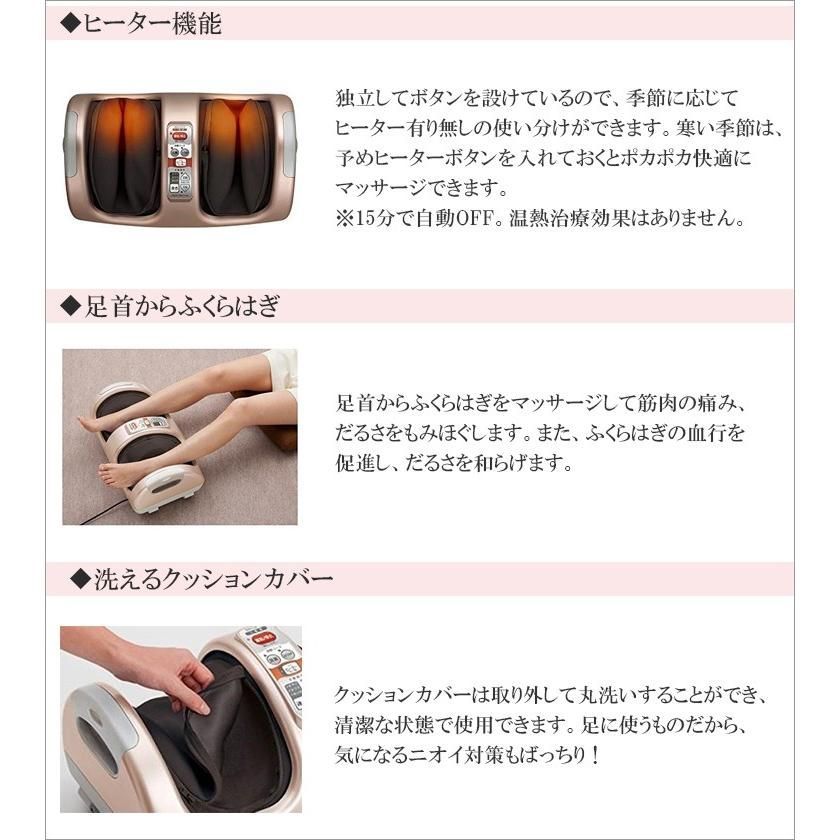 ◆ヒーター機能

独立してボタンを設けているので、季節に応じてヒーター有り無しの使い分けができます。寒い季節は、予めヒーターボタンを入れておくとポカポカ快適にマッサージできます。
※15分で自動OFF。温熱治療効果はありません。

◆足首からふくらはぎ

足首からふくらはぎをマッサージして筋肉の痛み、だるさをもみほぐします。また、ふくらはぎの血行を促進し、だるさを和らげます。

◆洗えるクッションカバー

クッションカバーは取り外して丸洗いすることができ、清潔な状態で使用できます。足に使うものだから、気になるニオイ対策もばっちり！