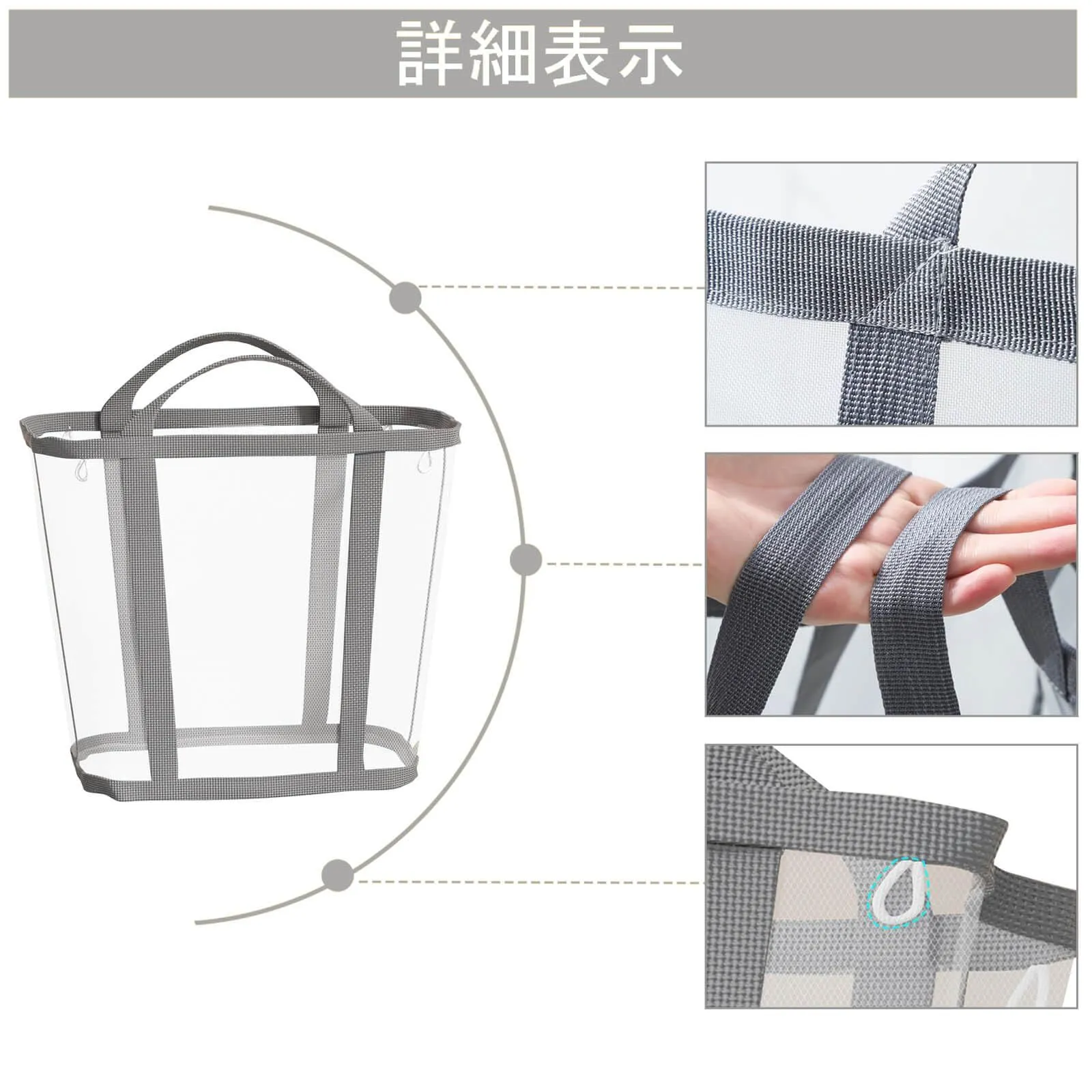 詳細表示