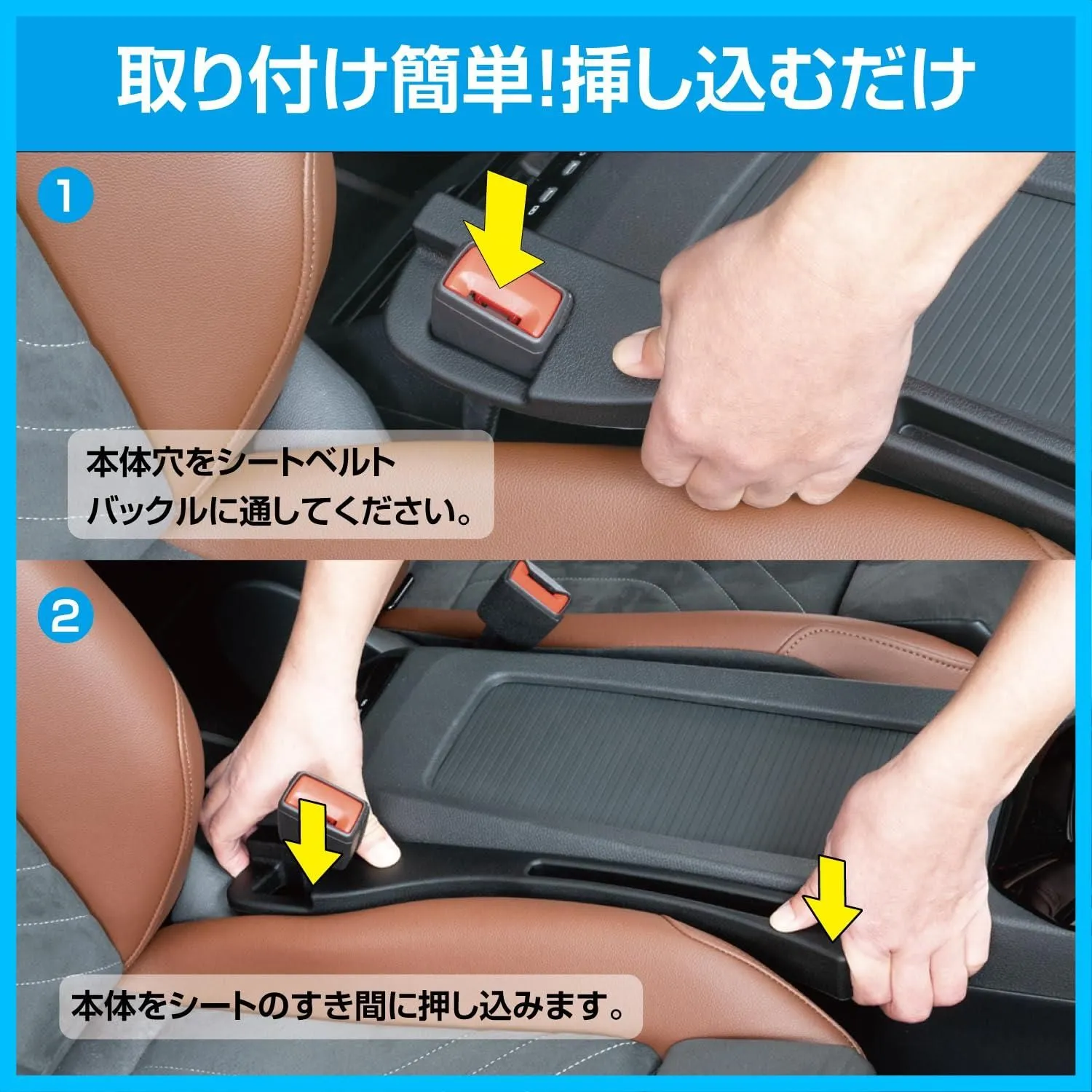 取り付け簡単!挿し込むだけ

1

本体穴をシートベルトバックルに通してください。

2

本体をシートのすき間に押し込みます。