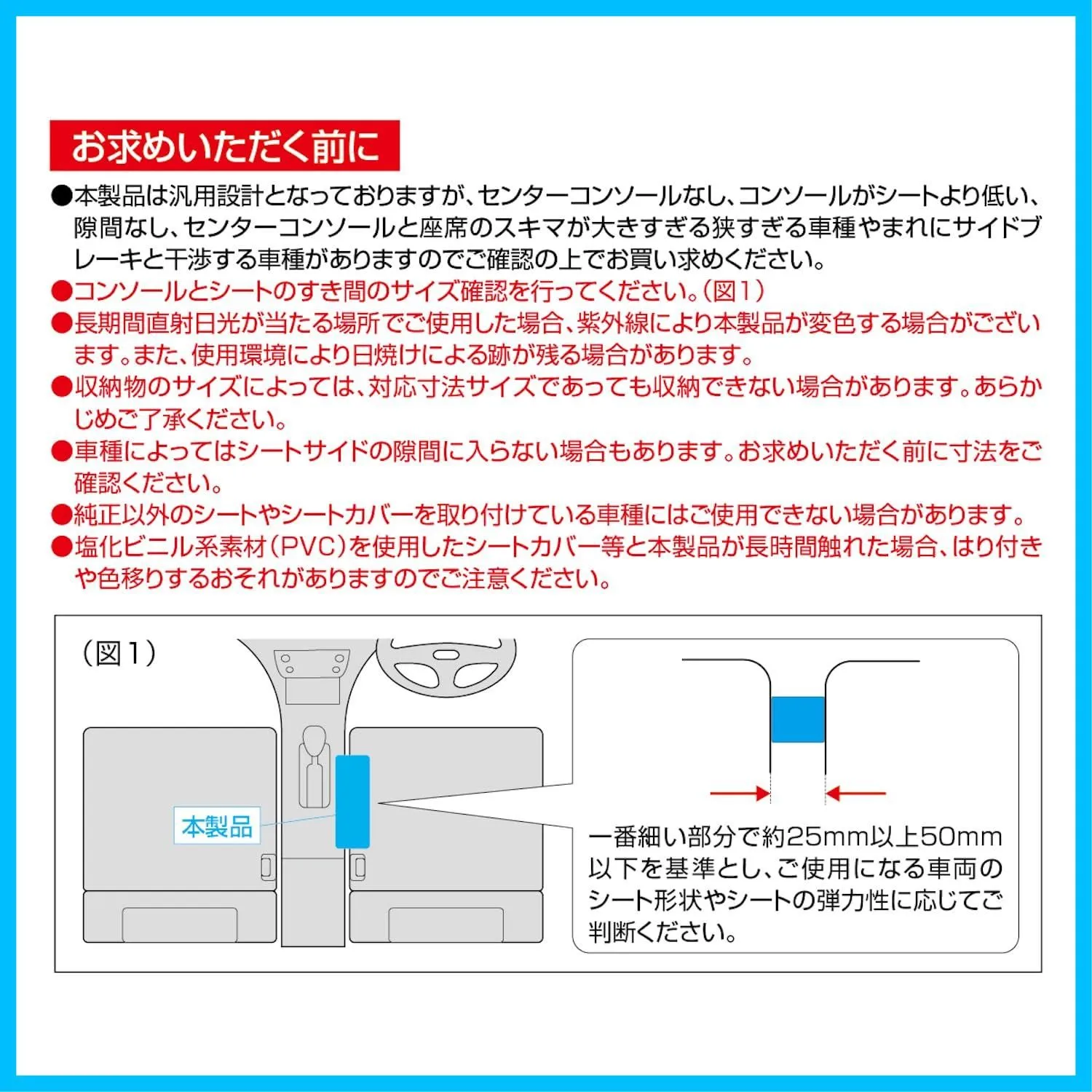 お求めいただく前に

●本製品は汎用設計となっておりますが、センターコンソールなし、コンソールがシートより低い、隙間なし、センターコンソールと座席のスキマが大きすぎる狭すぎる車種やまれにサイドブレーキと干渉する車種がありますのでご確認の上でお買い求めください。

●コンソールとシートのすき間のサイズ確認を行ってください。（図1）

●長期間直射日光が当たる場所でご使用した場合、紫外線により本製品が変色する場合がございます。また、使用環境により日焼けによる跡が残る場合があります。

●収納物のサイズによっては、対応寸法サイズであっても収納できない場合があります。あらかじめご了承ください。

●車種によってはシートサイドの隙間に入らない場合もあります。お求めいただく前に寸法をご確認ください。

●純正以外のシートやシートカバーを取り付けている車種にはご使用できない場合があります。

●塩化ビニル系素材（PVC）を使用したシートカバー等と本製品が長時間触れた場合、はり付きや色移りするおそれがありますのでご注意ください。

（図1）

本製品

一番細い部分で約25mm以上50mm以下を基準とし、ご使用になる車両のシート形状やシートの弾力性に応じてご判断ください。