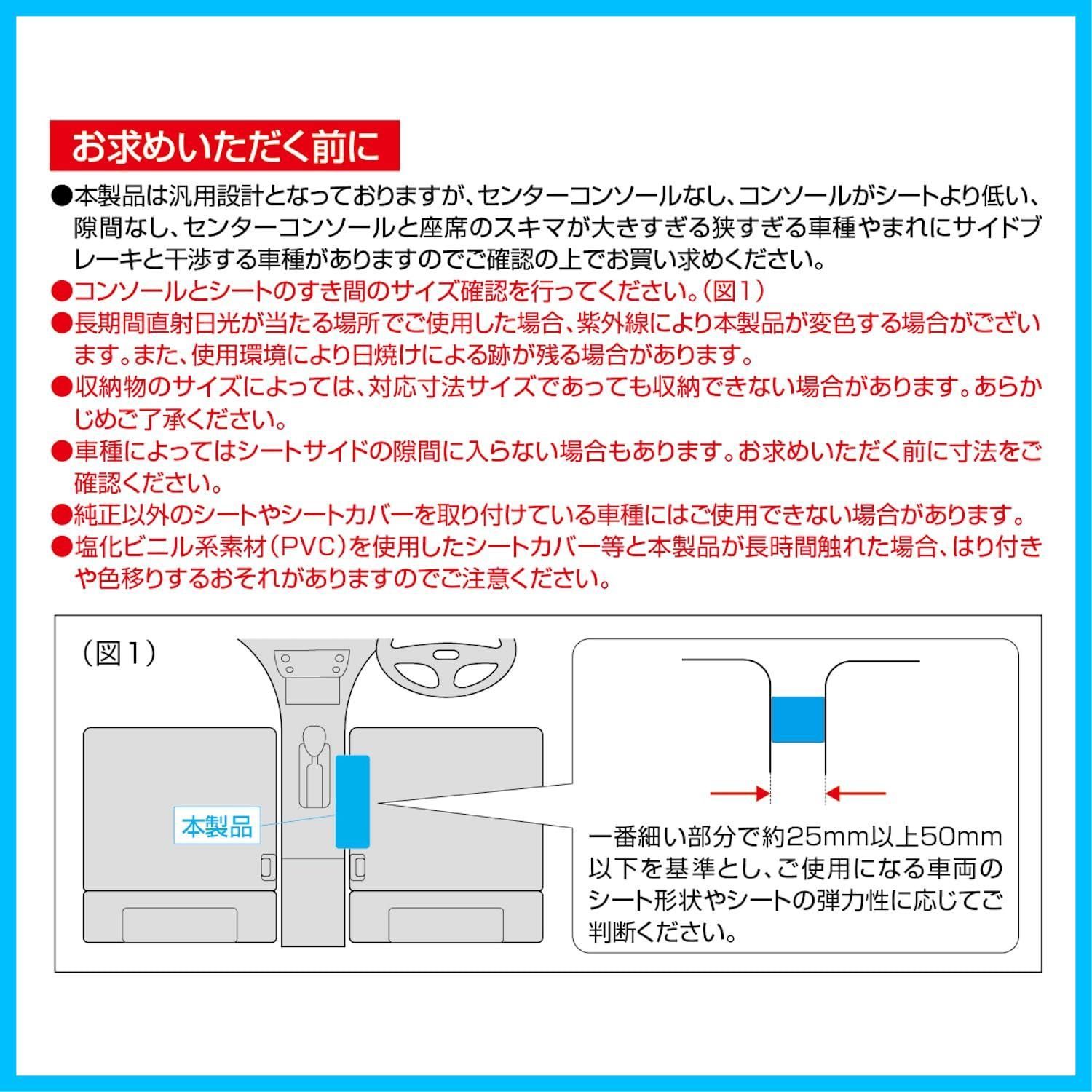 お求めいただく前に

●本製品は汎用設計となっておりますが、センターコンソールなし、コンソールがシートより低い、隙間なし、センターコンソールと座席のスキマが大きすぎる狭すぎる車種やまれにサイドブレーキと干渉する車種がありますのでご確認の上でお買い求めください。

●コンソールとシートのすき間のサイズ確認を行ってください。（図1）

●長期間直射日光が当たる場所でご使用した場合、紫外線により本製品が変色する場合がございます。また、使用環境により日焼けによる跡が残る場合があります。

●収納物のサイズによっては、対応寸法サイズであっても収納できない場合があります。あらかじめご了承ください。

●車種によってはシートサイドの隙間に入らない場合もあります。お求めいただく前に寸法をご確認ください。

●純正以外のシートやシートカバーを取り付けている車種にはご使用できない場合があります。

●塩化ビニル系素材（PVC）を使用したシートカバー等と本製品が長時間触れた場合、はり付きや色移りするおそれがありますのでご注意ください。

（図1）

本製品

一番細い部分で約25mm以上50mm以下を基準とし、ご使用になる車両のシート形状やシートの弾力性に応じてご判断ください。