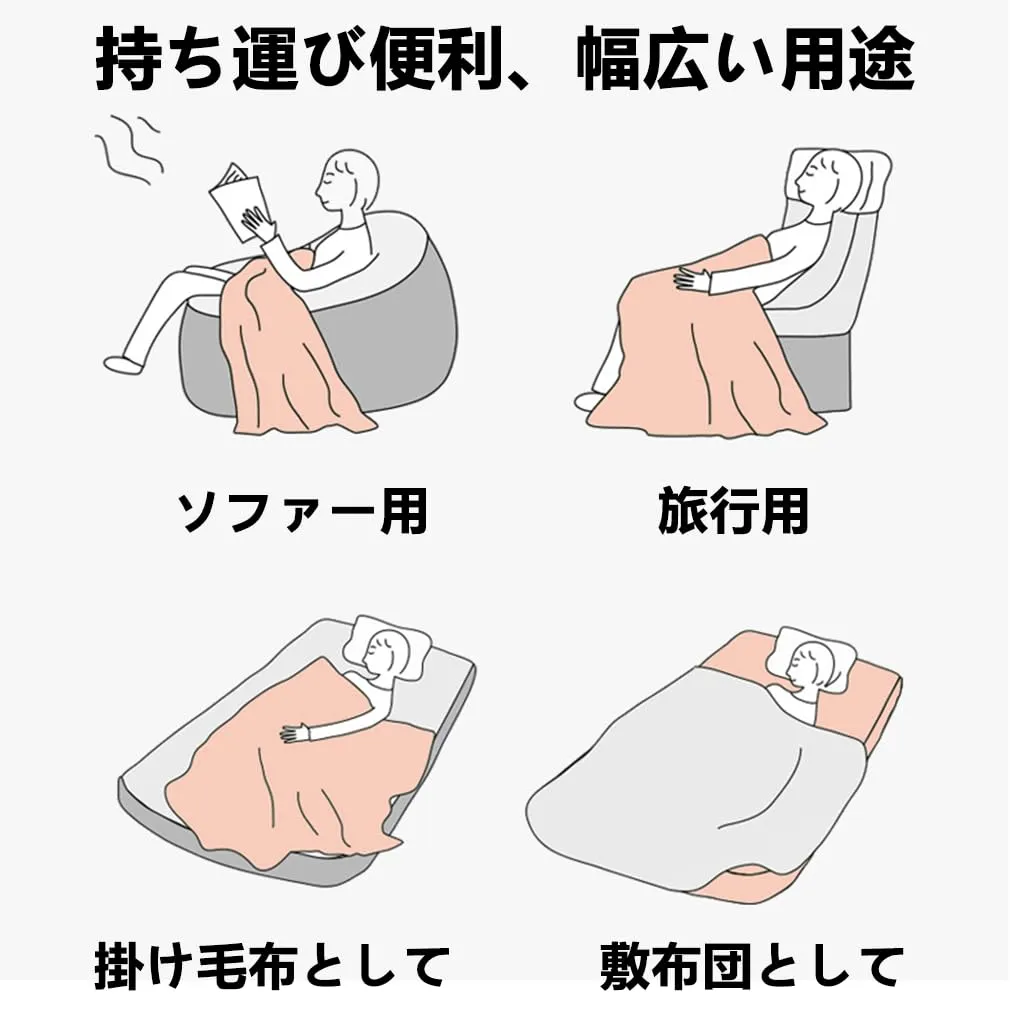 持ち運び便利、幅広い用途

ソファー用

旅行用

掛け毛布として

敷布団として