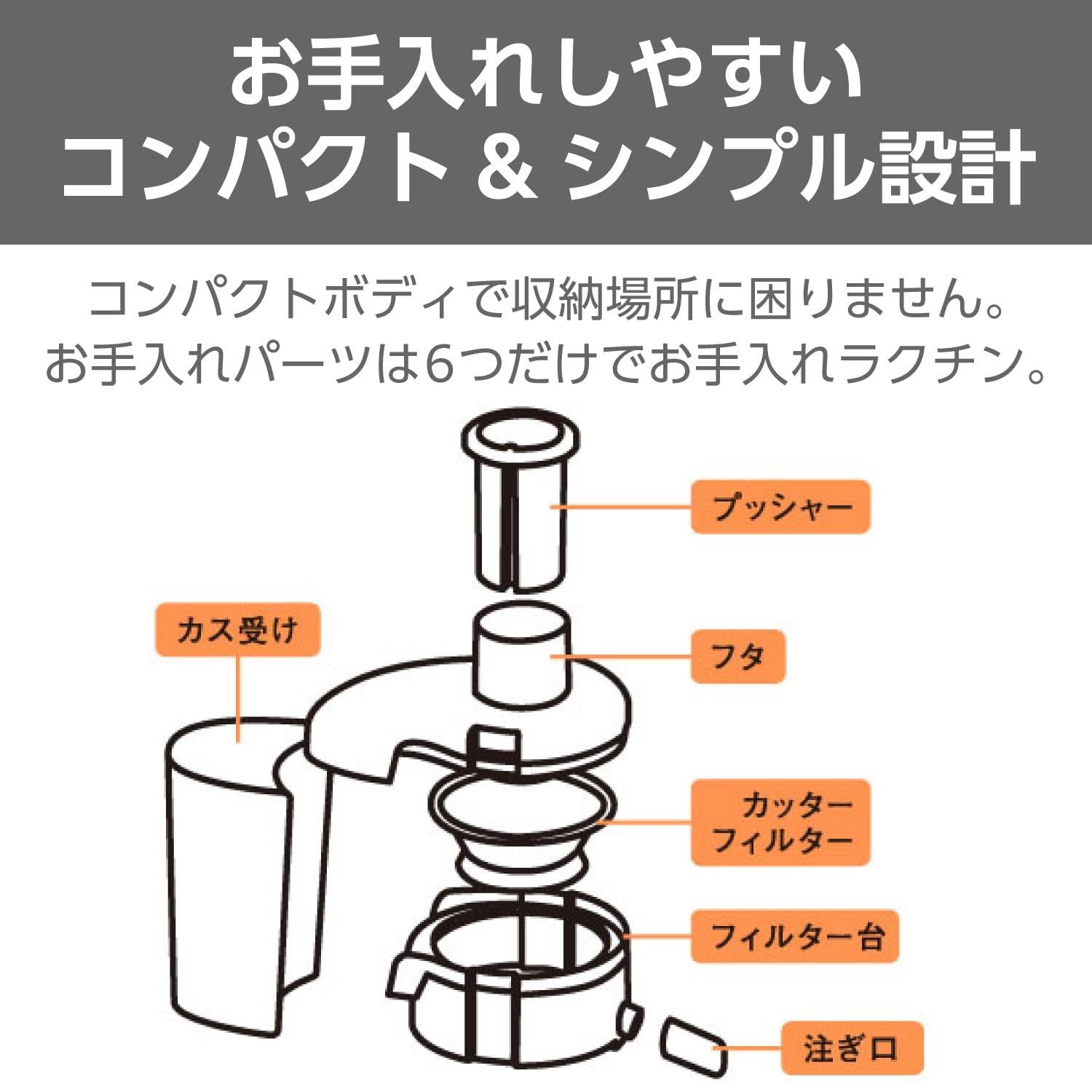 お手入れしやすい
コンパクト & シンプル設計

コンパクトボディで収納場所に困りません。
お手入れパーツは6つだけでお手入れラクチン。

プッシャー

カス受け

フタ

カッター
フィルター

フィルター台

注ぎ口