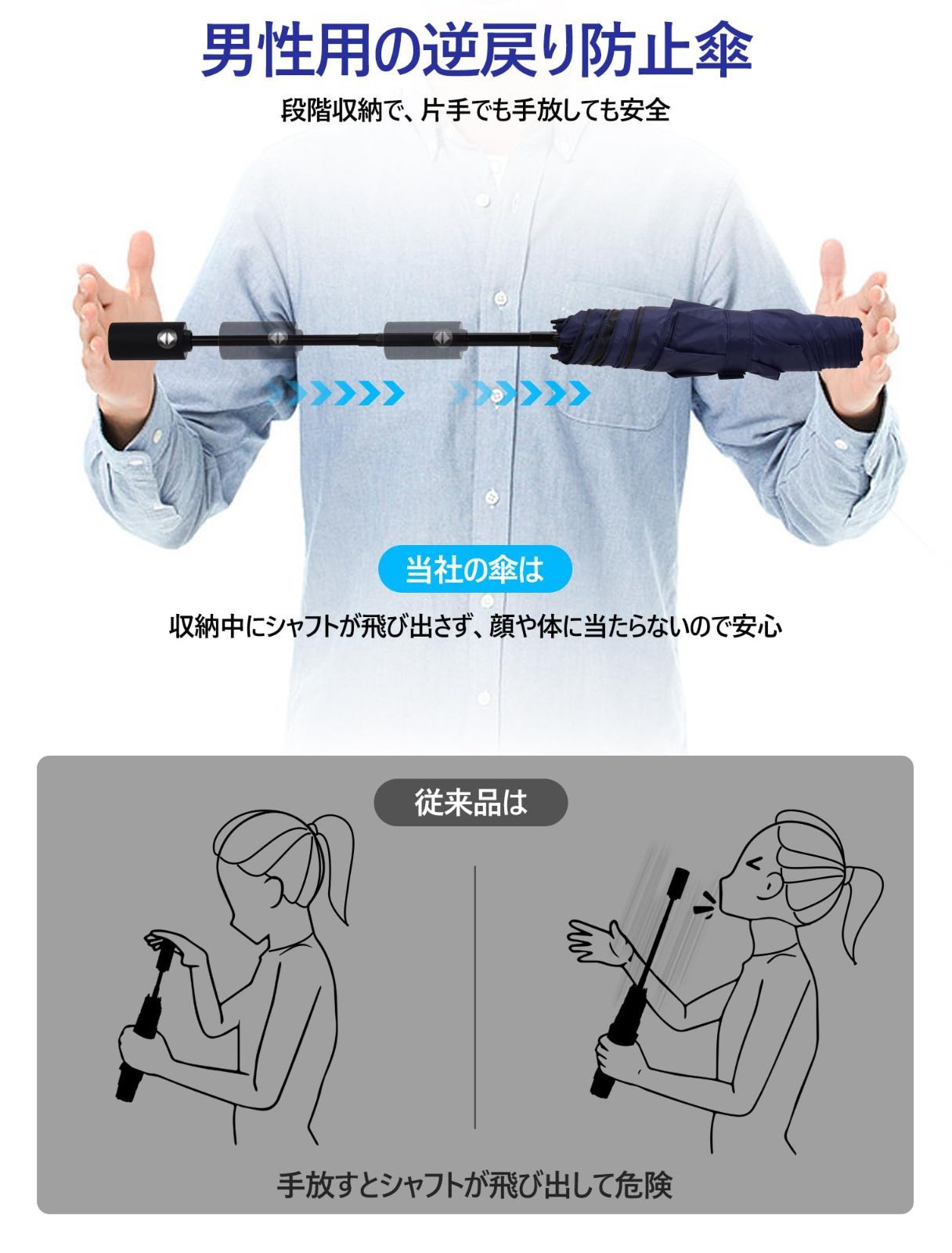 男性用の逆戻り防止傘

段階収納で、片手でも手放しても安全

当社の傘は

収納中にシャフトが飛び出さず、顔や体に当たらないので安心

従来品は

手放すとシャフトが飛び出して危険