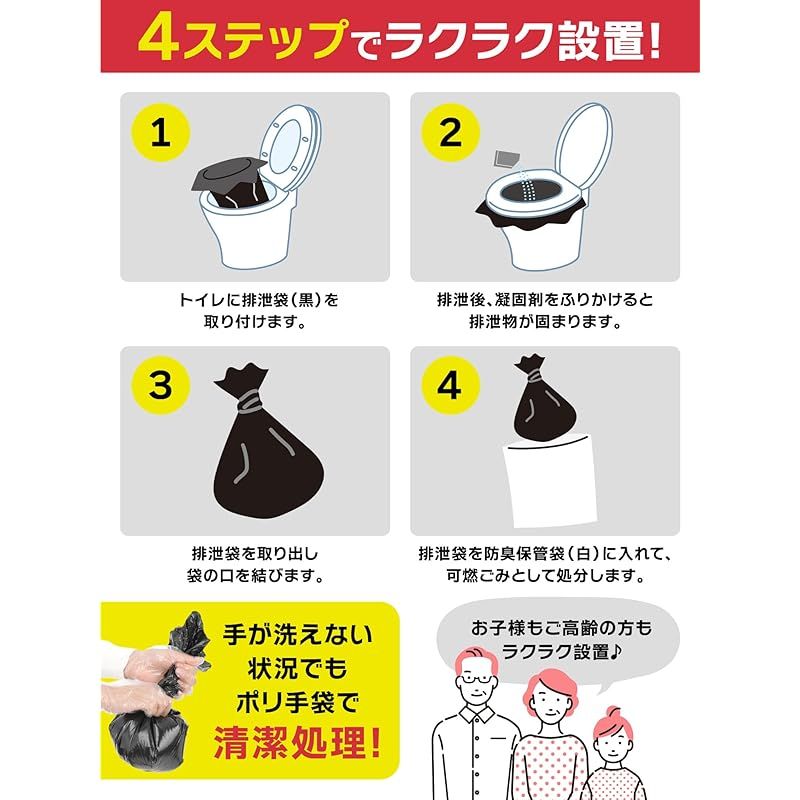 4ステップでラクラク設置!

1

トイレに排泄袋(黒)を取り付けます。

2

排泄後、凝固剤をふりかけると排泄物が固まります。

3

排泄袋を取り出し袋の口を結びます。

4

排泄袋を防臭保管袋(白)に入れて、可燃ごみとして処分します。

手が洗えない状況でもポリ手袋で清潔処理!

お子様もご高齢の方もラクラク設置♪