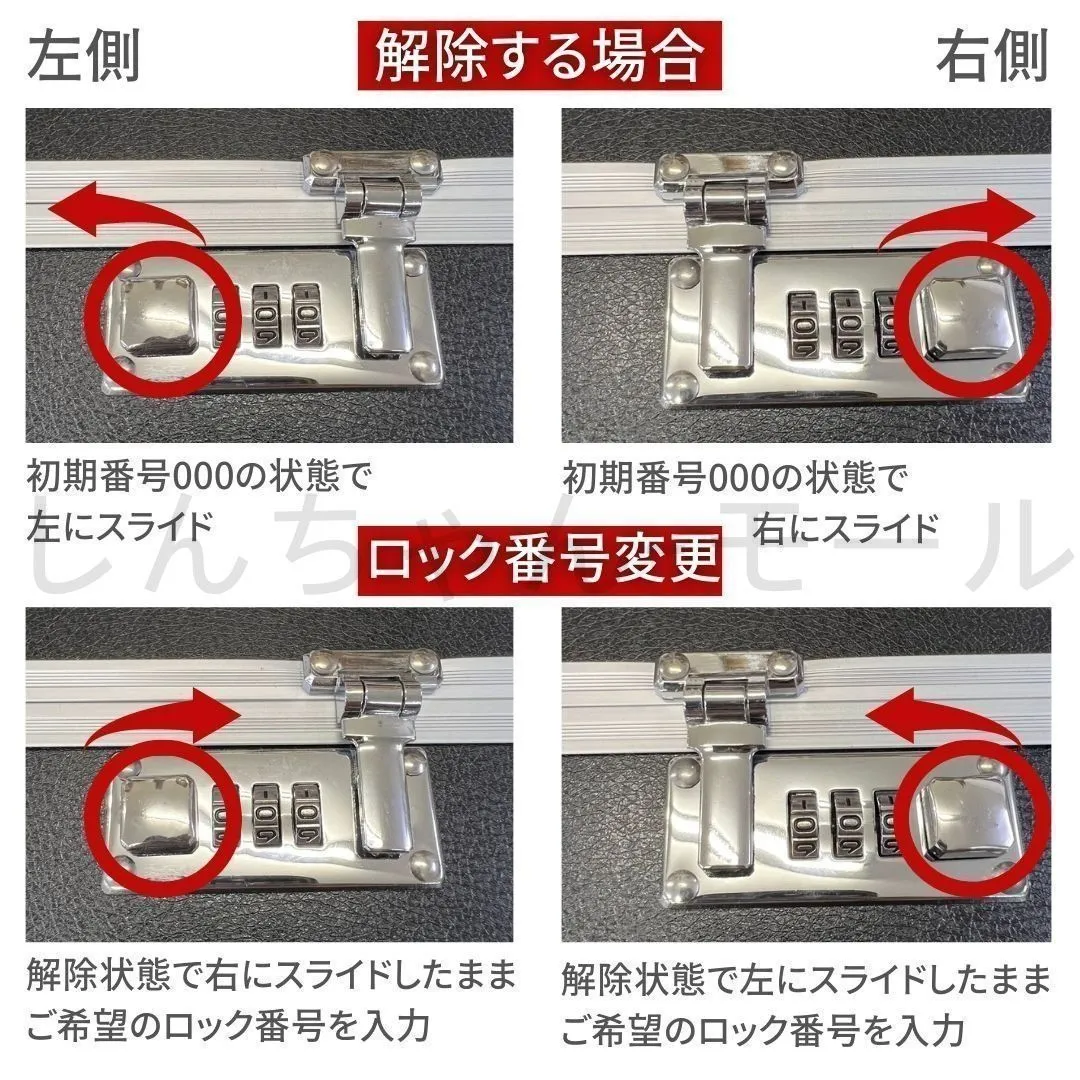 左側

解除する場合

右側

初期番号000の状態で
左にスライド

初期番号000の状態で
右にスライド

しんちゃんモール

ロック番号変更

解除状態で右にスライドしたまま
ご希望のロック番号を入力

解除状態で左にスライドしたまま
ご希望のロック番号を入力