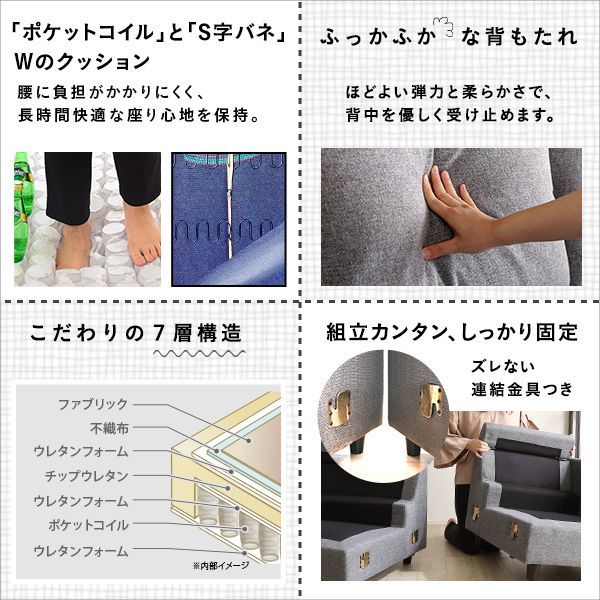 「ポケットコイル」と「S字バネ」
Wのクッション

腰に負担がかかりにくく、
長時間快適な座り心地を保持。

ふっかふかな背もたれ

ほどよい弾力と柔らかさで、
背中を優しく受け止めます。

こだわりの７層構造

ファブリック
不織布
ウレタンフォーム
チップウレタン
ウレタンフォーム
ポケットコイル
ウレタンフォーム
※内部イメージ

組立カンタン、しっかり固定

ズレない
連結金具つき