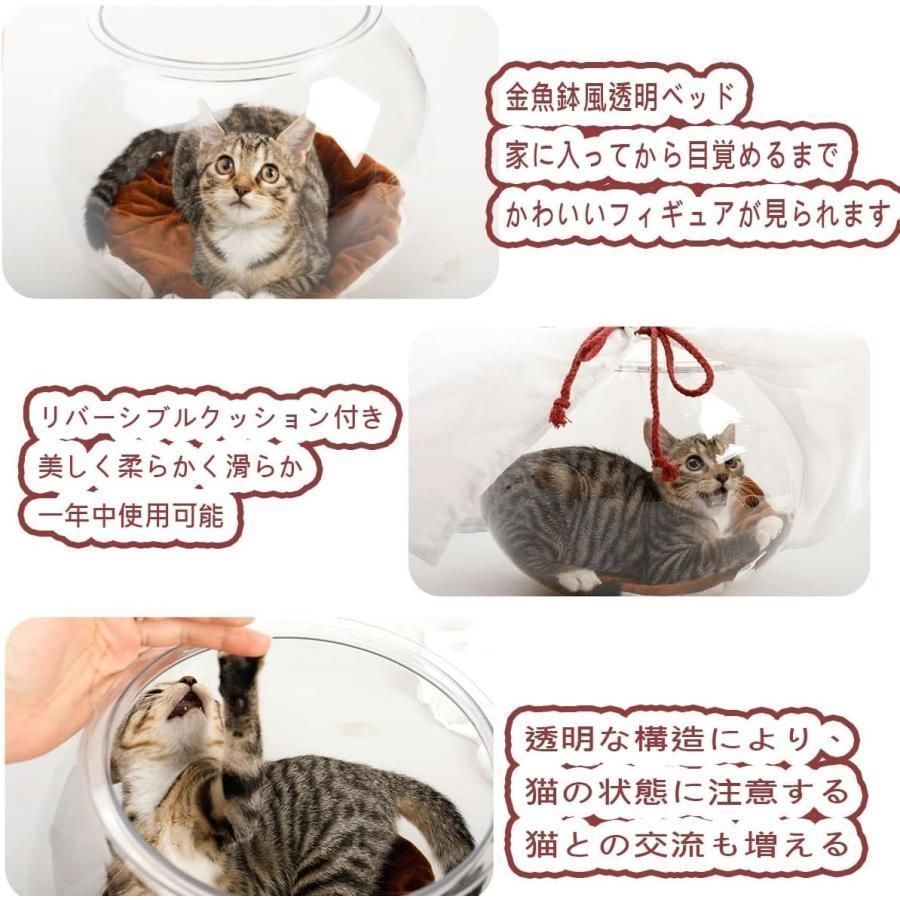 金魚鉢風透明ベッド
家に入ってから目覚めるまで
かわいいフィギュアが見られます

リバーシブルクッション付き
美しく柔らかく滑らか
一年中使用可能

透明な構造により、
猫の状態に注意する
猫との交流も増える