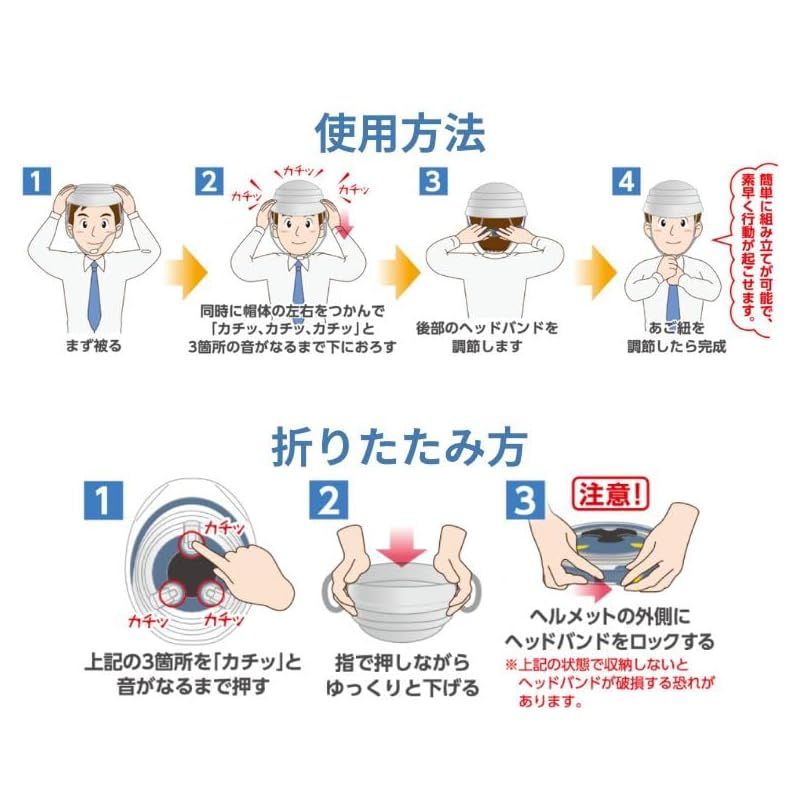 使用方法

1
まず被る

2
カチッ
カチッ
カチッ
同時に帽体の左右をつかんで「カチッ、カチッ、カチッ」と3箇所の音がなるまで下におろす

3
後部のヘッドバンドを調節します

4
あご紐を調節したら完成

簡単に組み立てが可能で、素早く行動が起こせます。

折りたたみ方

1
カチッ
カチッ
カチッ
上記の3箇所を「カチッ」と音がなるまで押す

2
指で押しながらゆっくりと下げる

3
注意!
ヘルメットの外側にヘッドバンドをロックする
※上記の状態で収納しないとヘッドバンドが破損する恐れがあります。