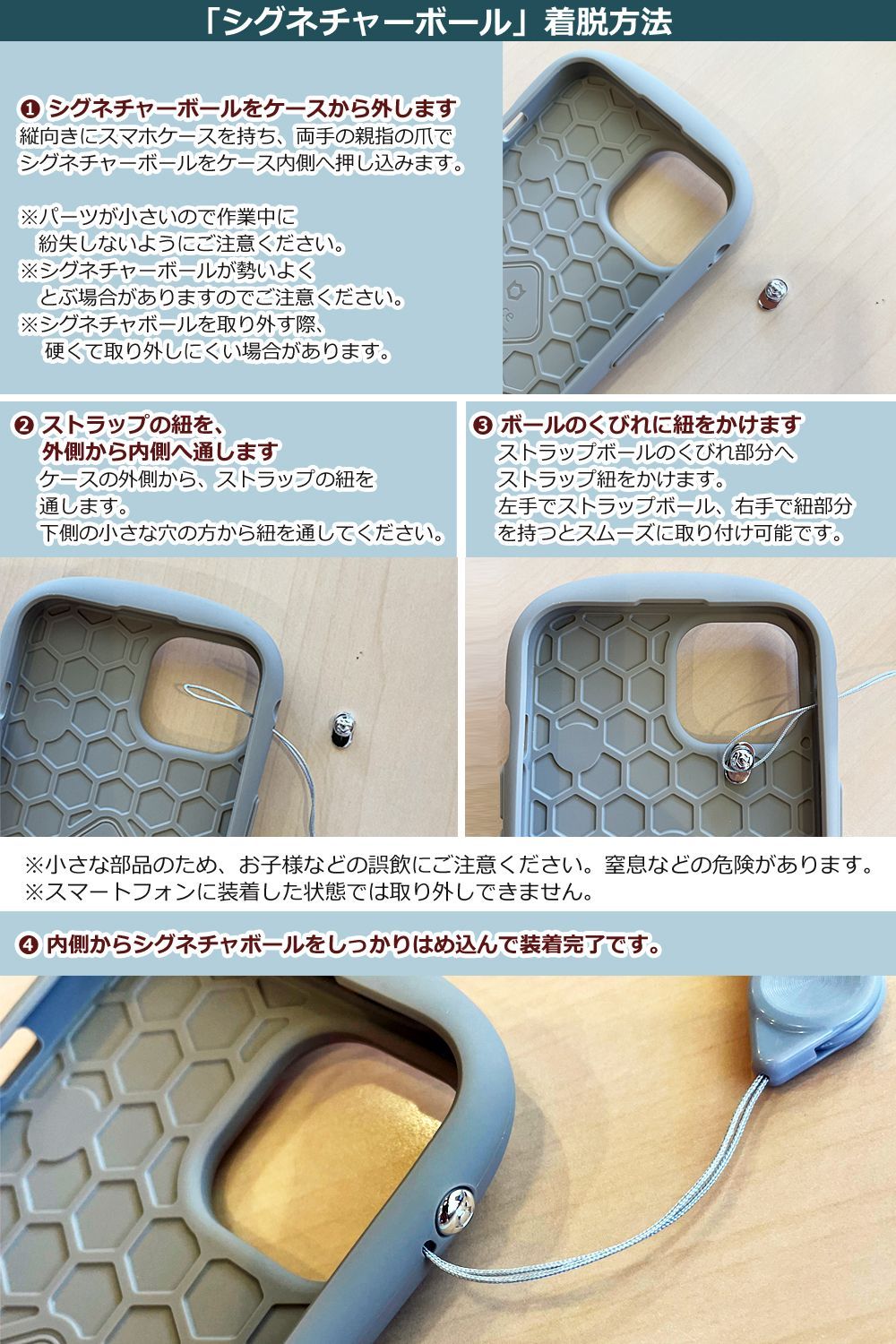 「シグネチャーボール」着脱方法

❶ シグネチャーボールをケースから外します
縦向きにスマホケースを持ち、両手の親指の爪でシグネチャーボールをケース内側へ押し込みます。

※パーツが小さいので作業中に紛失しないようにご注意ください。
※シグネチャーボールが勢いよくとぶ場合がありますのでご注意ください。
※シグネチャボールを取り外す際、硬くて取り外しにくい場合があります。

❷ ストラップの紐を、外側から内側へ通します
ケースの外側から、ストラップの紐を通します。
下側の小さな穴の方から紐を通してください。

❸ ボールのくびれに紐をかけます
ストラップボールのくびれ部分へストラップ紐をかけます。
左手でストラップボール、右手で紐部分を持つとスムーズに取り付け可能です。

※小さな部品のため、お子様などの誤飲にご注意ください。窒息などの危険があります。
※スマートフォンに装着した状態では取り外しできません。

❹ 内側からシグネチャボールをしっかりはめ込んで装着完了です。