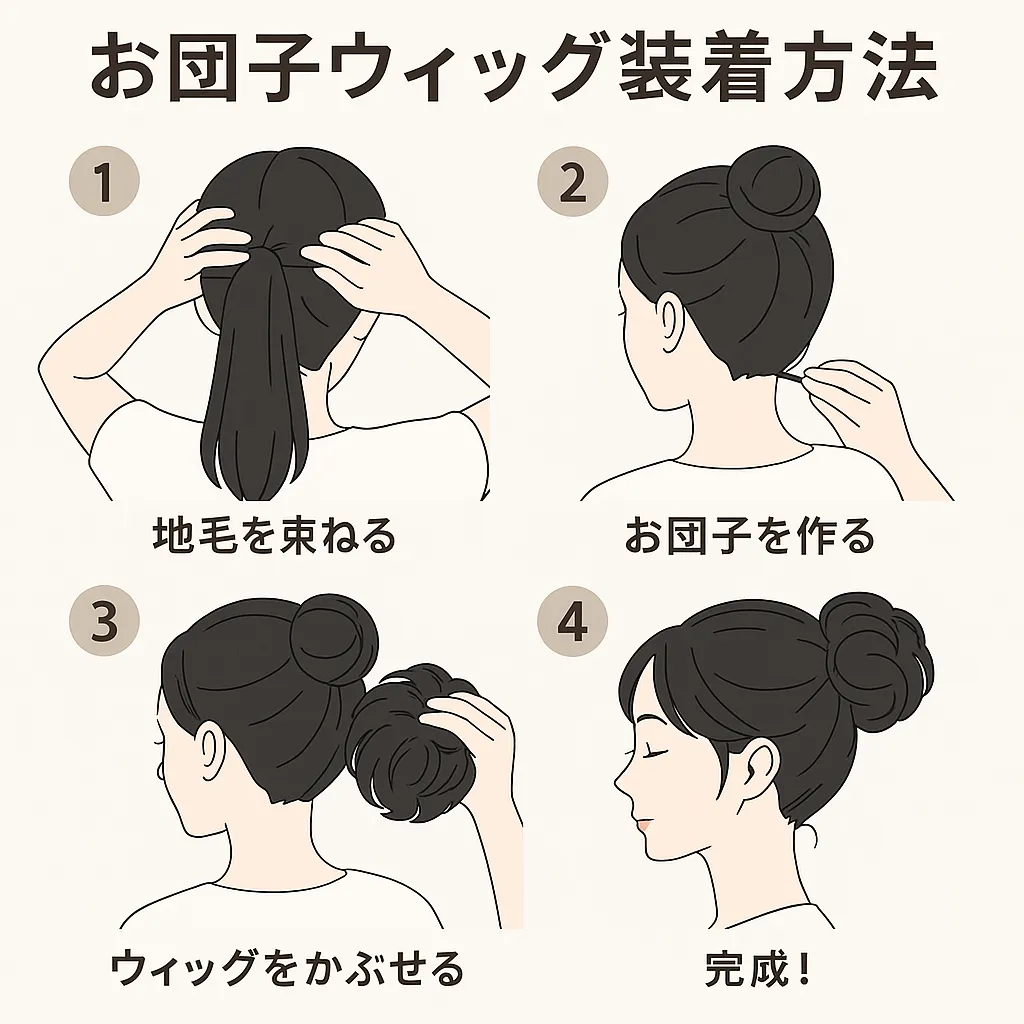 お団子ウィッグ装着方法

1
地毛を束ねる

2
お団子を作る

3
ウィッグをかぶせる

4
完成!